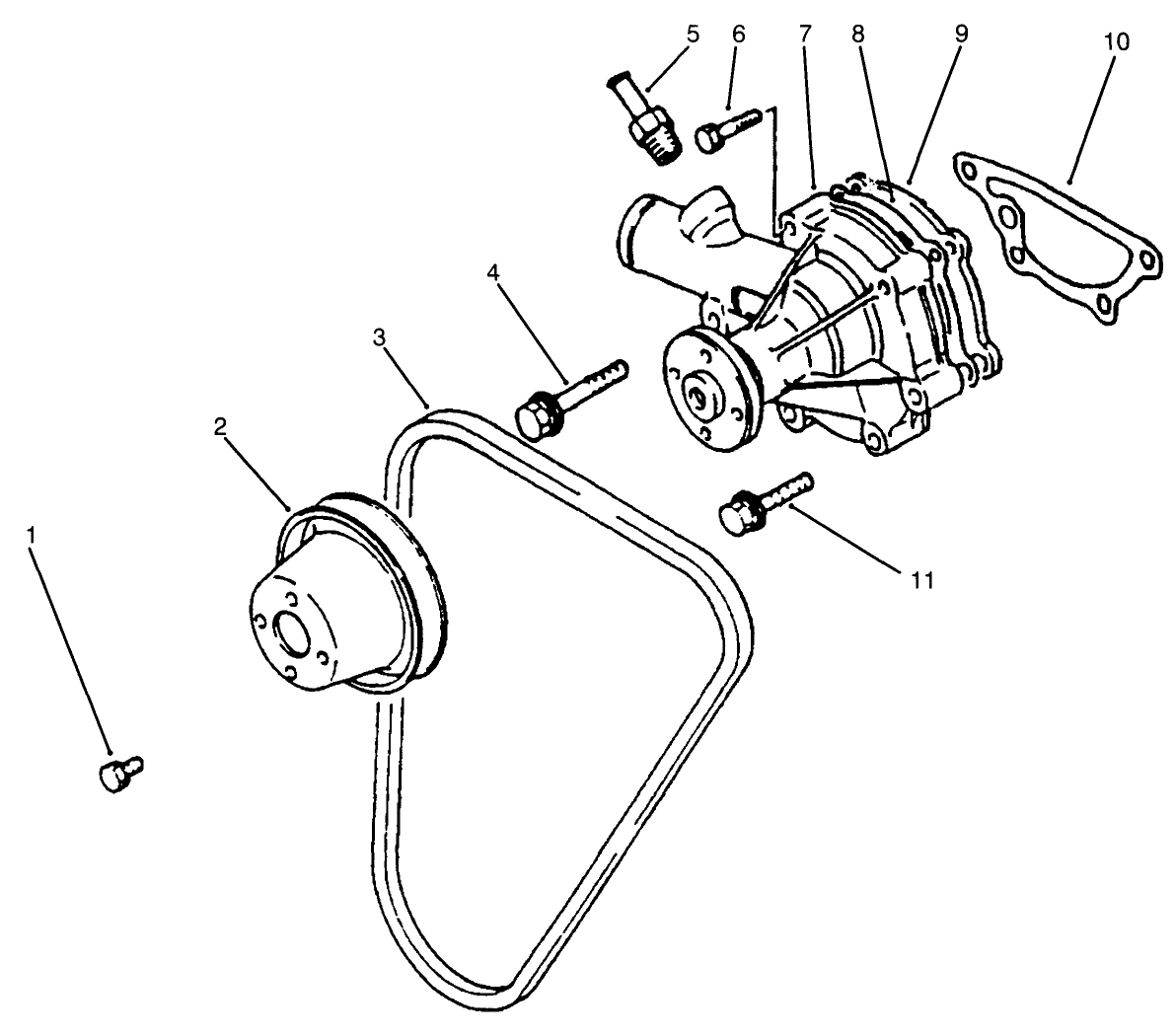 5
6
7
8
9
10
4
3
2
1
11