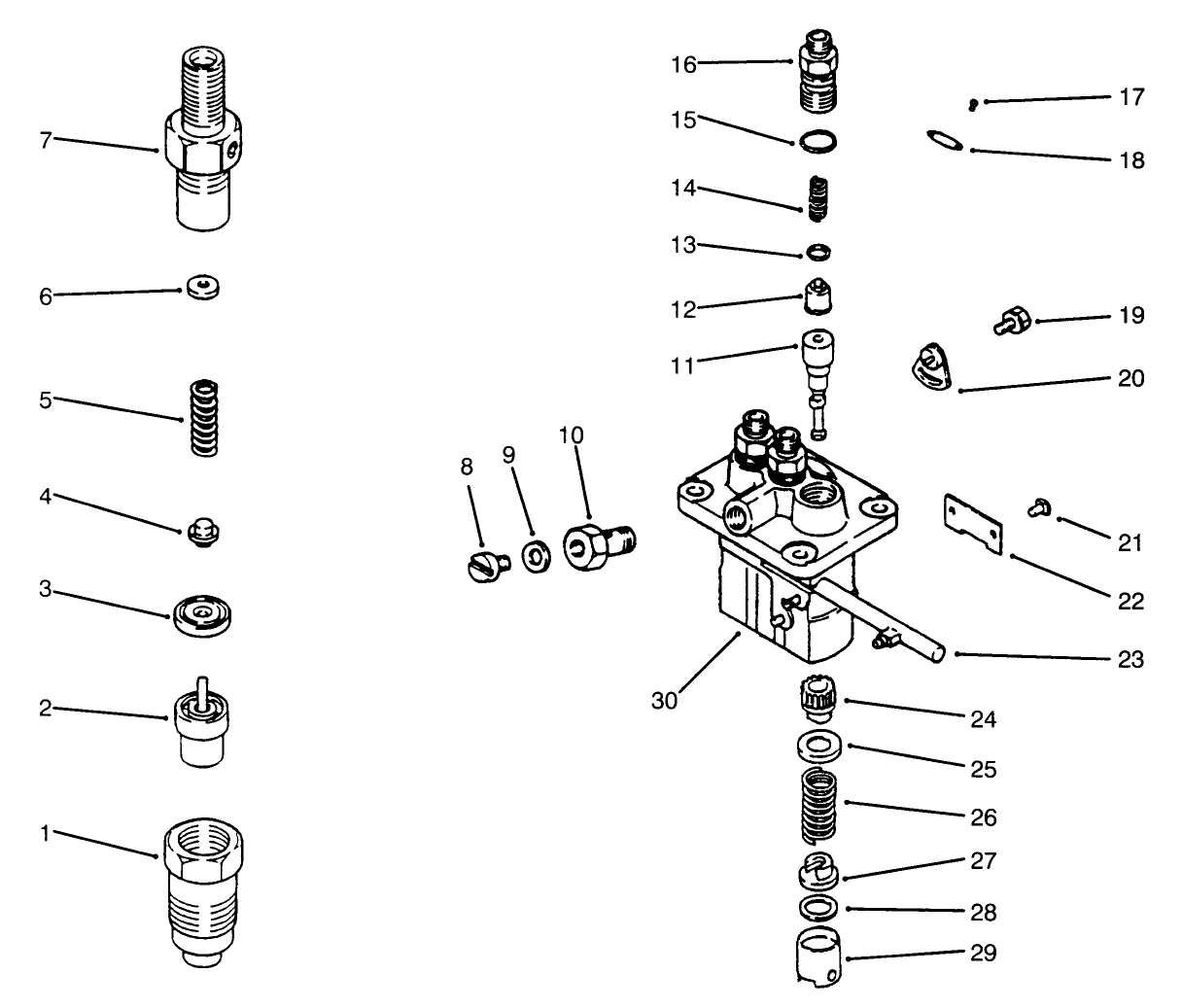 7
6
5
4
3
2
1
8
9
10
16
15
14
13
12
11
17
18
19
20
21
22
23
30
24
25
26
27
28
29