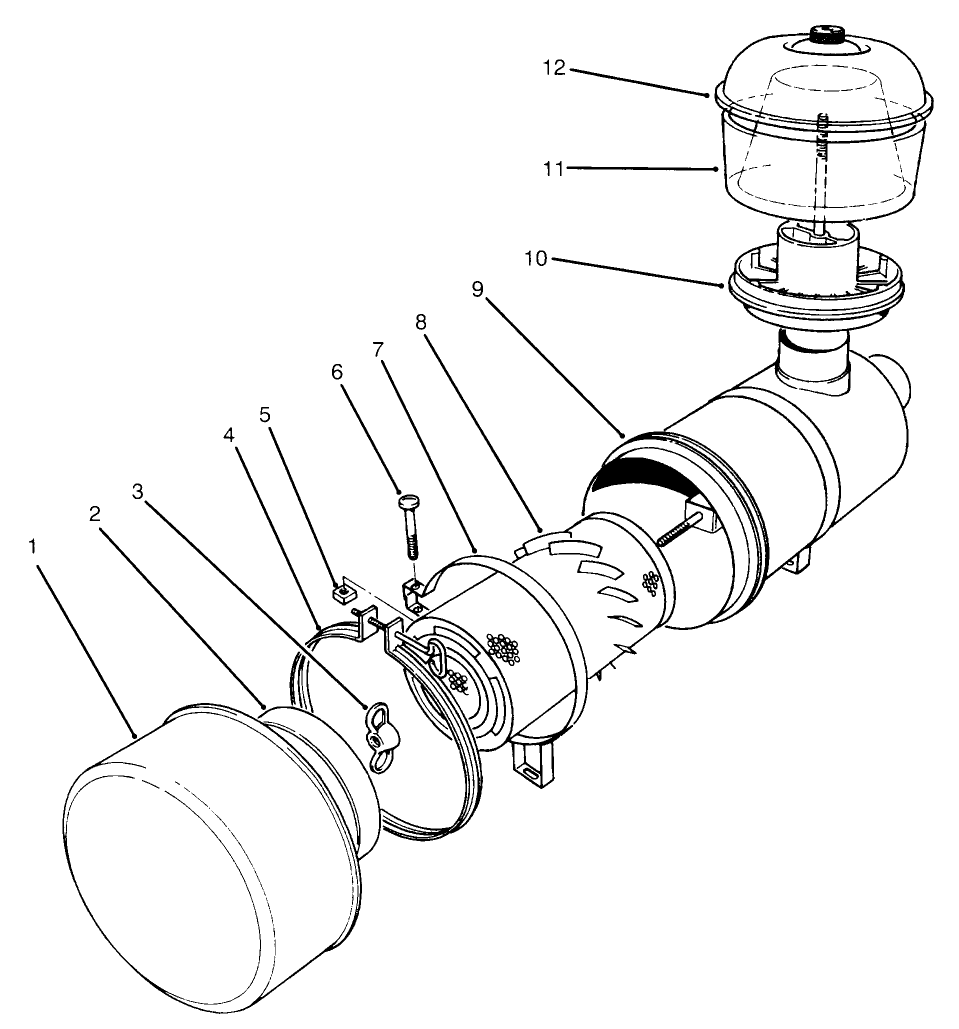 12
11
10
9
8
7
6
5
4
3
2
1