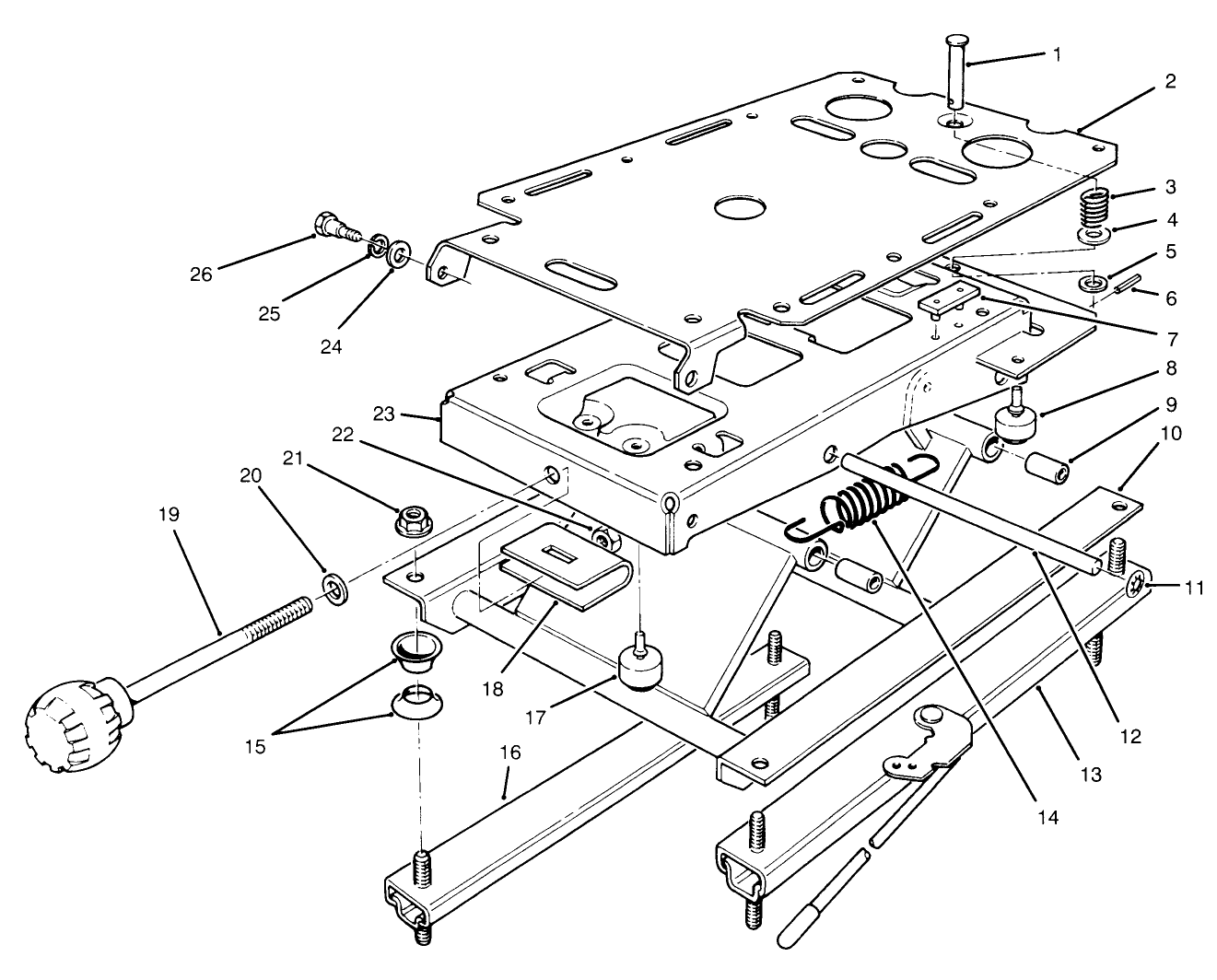 1
2
3
4
5
6
7
8
9
10
11
12
13
14
15
16
17
18
19
20
21
22
23
24
25
26