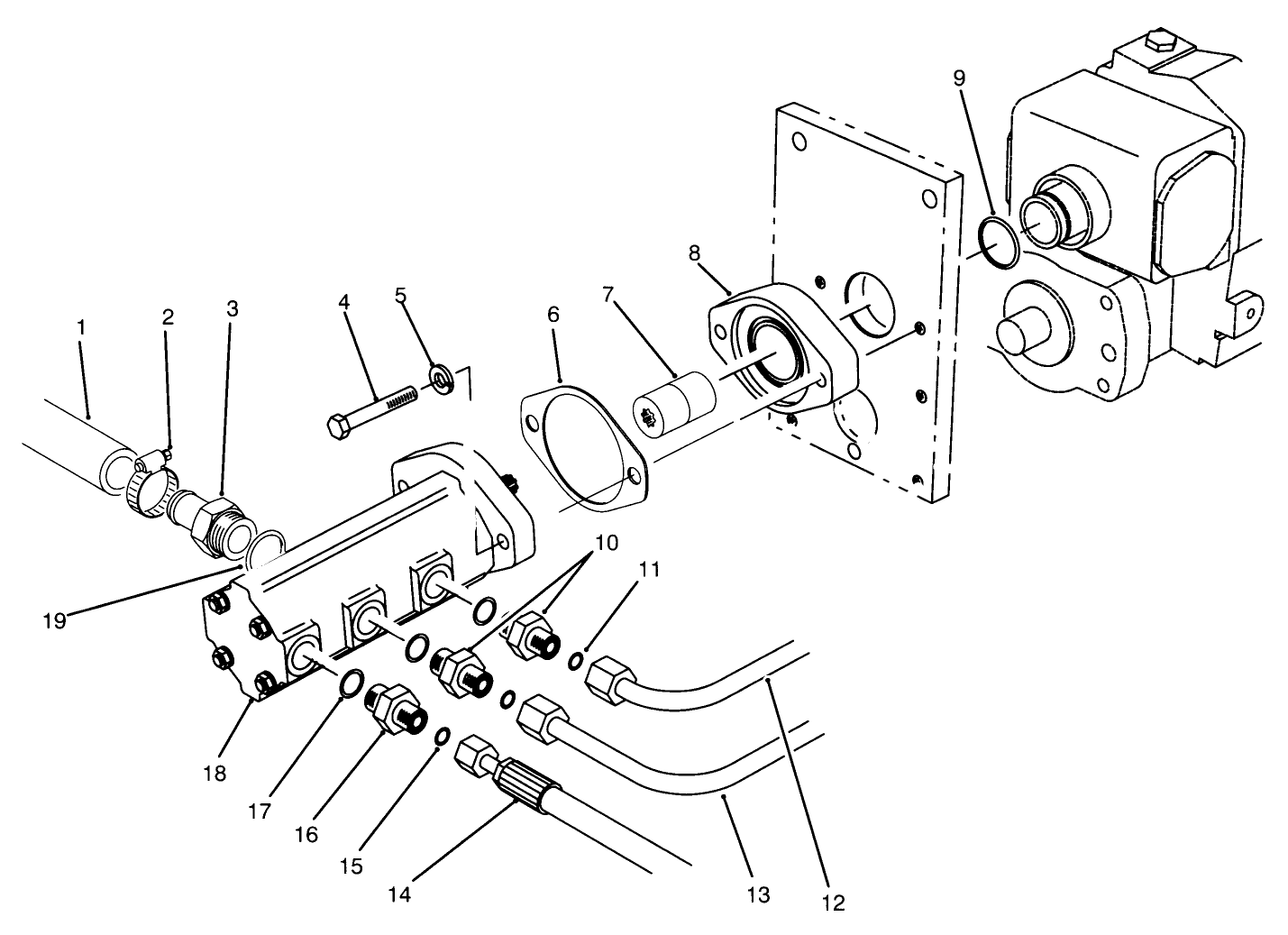 9
8
7
6
5
4
3
2
1
10
11
19
18
17
16
15
14
13
12