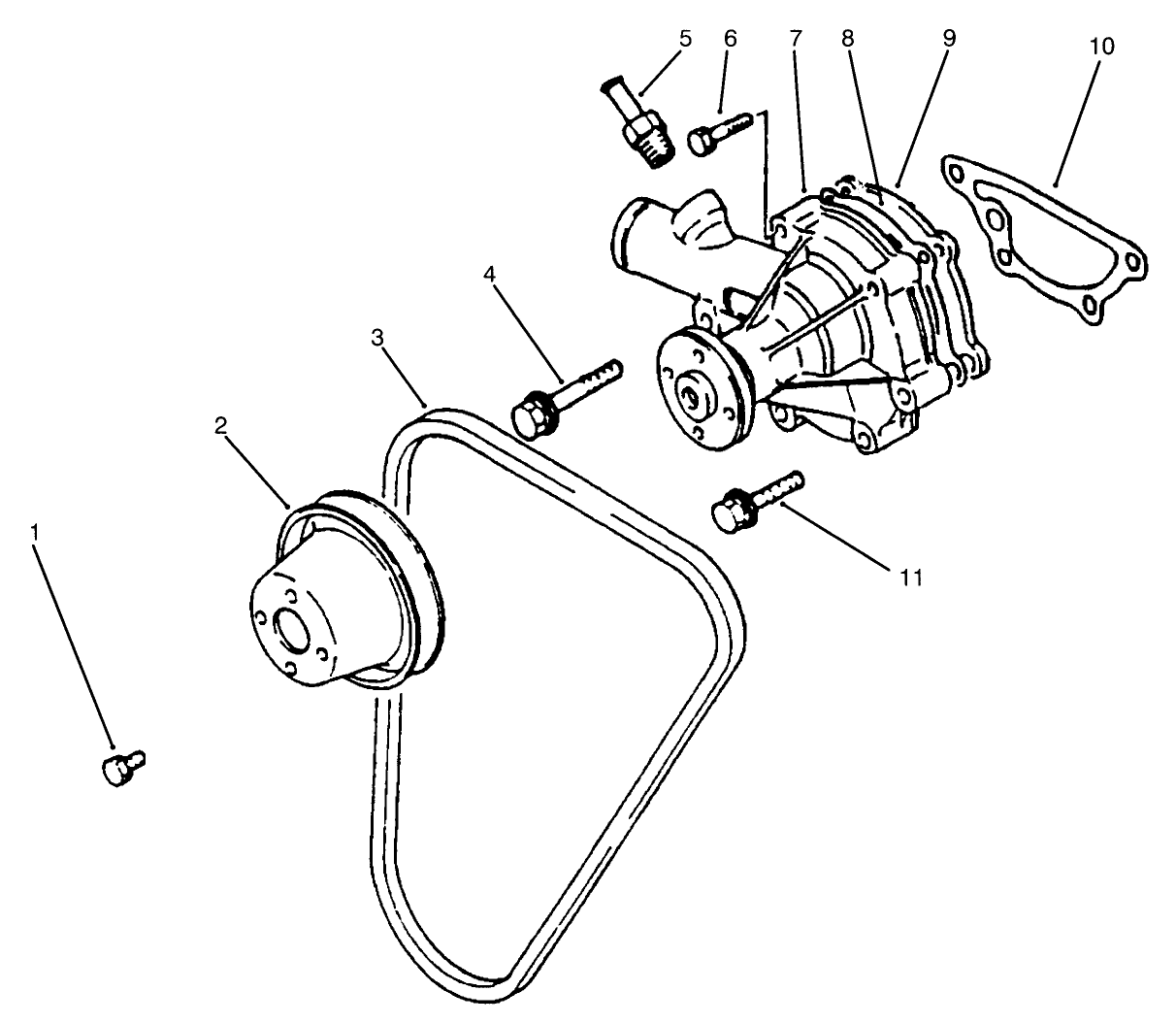 5
6
7
8
9
10
4
3
2
1
11