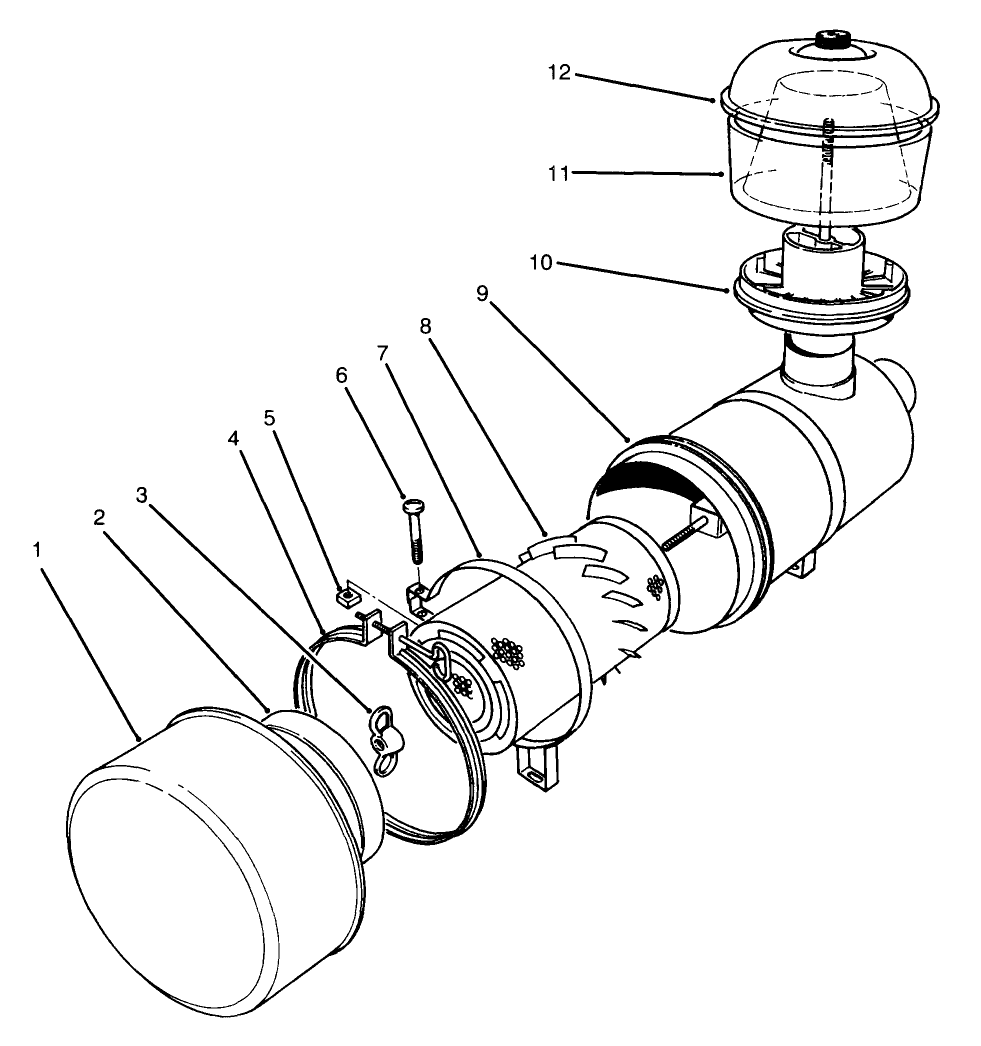 12
11
10
9
8
7
6
5
4
3
2
1