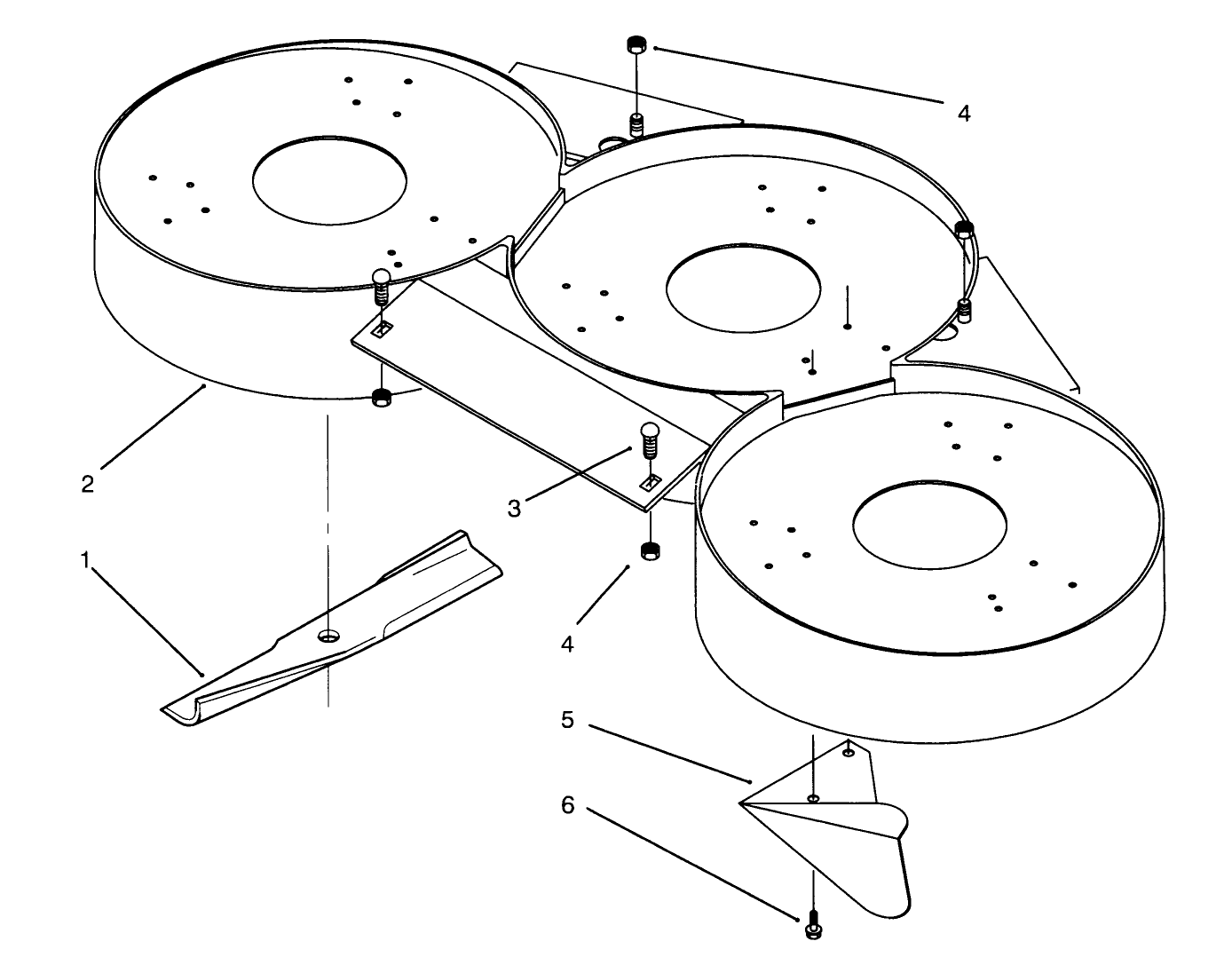 4
2
3
1
4
5
6