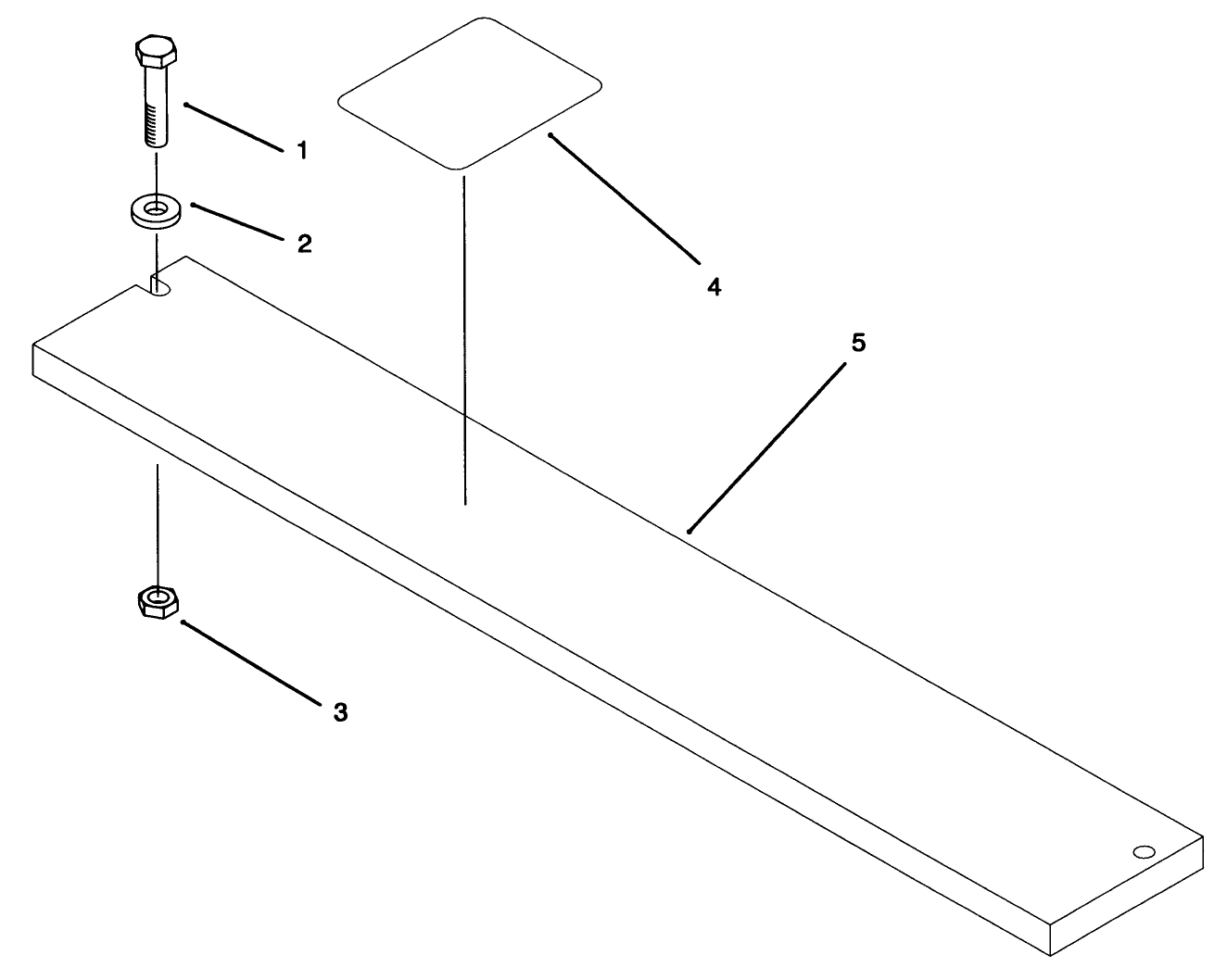 1
2
4
5
3