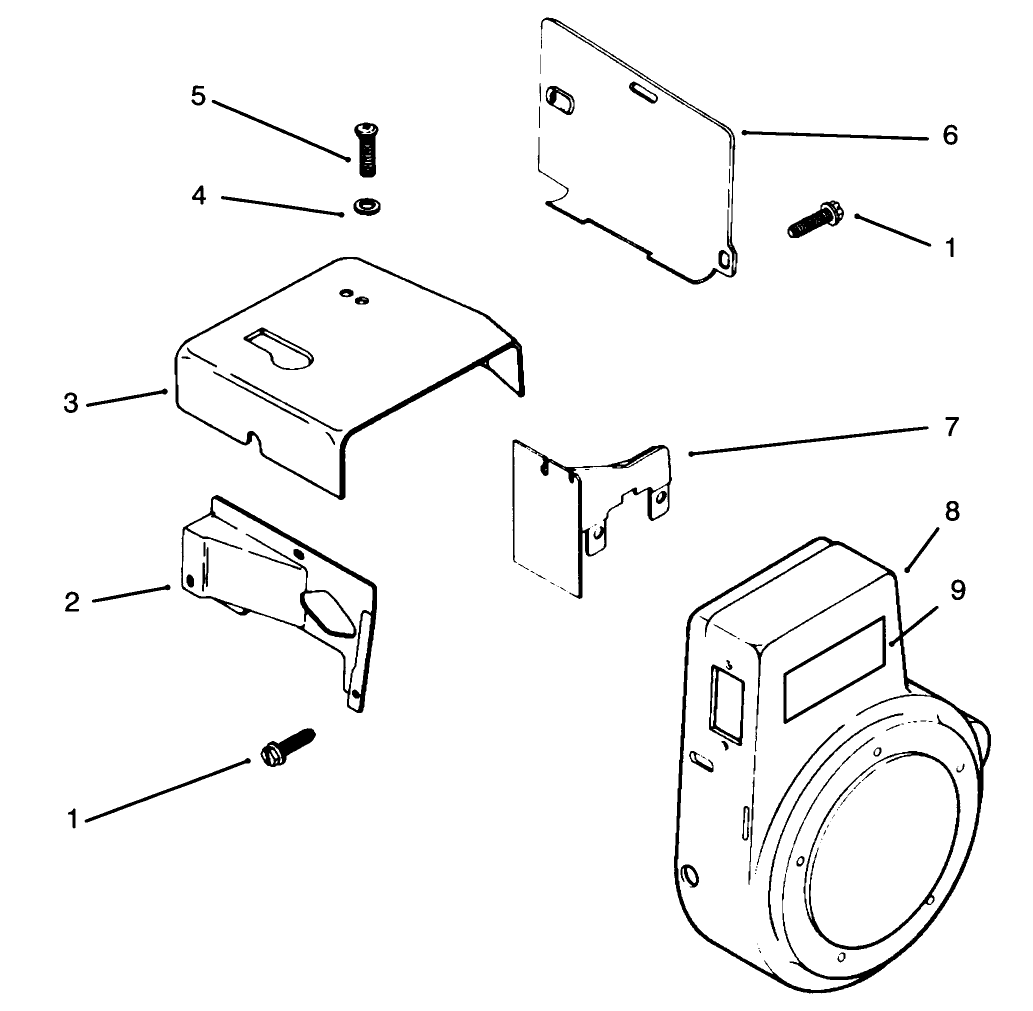 5
6
4
1
3
7
8
9
2
1