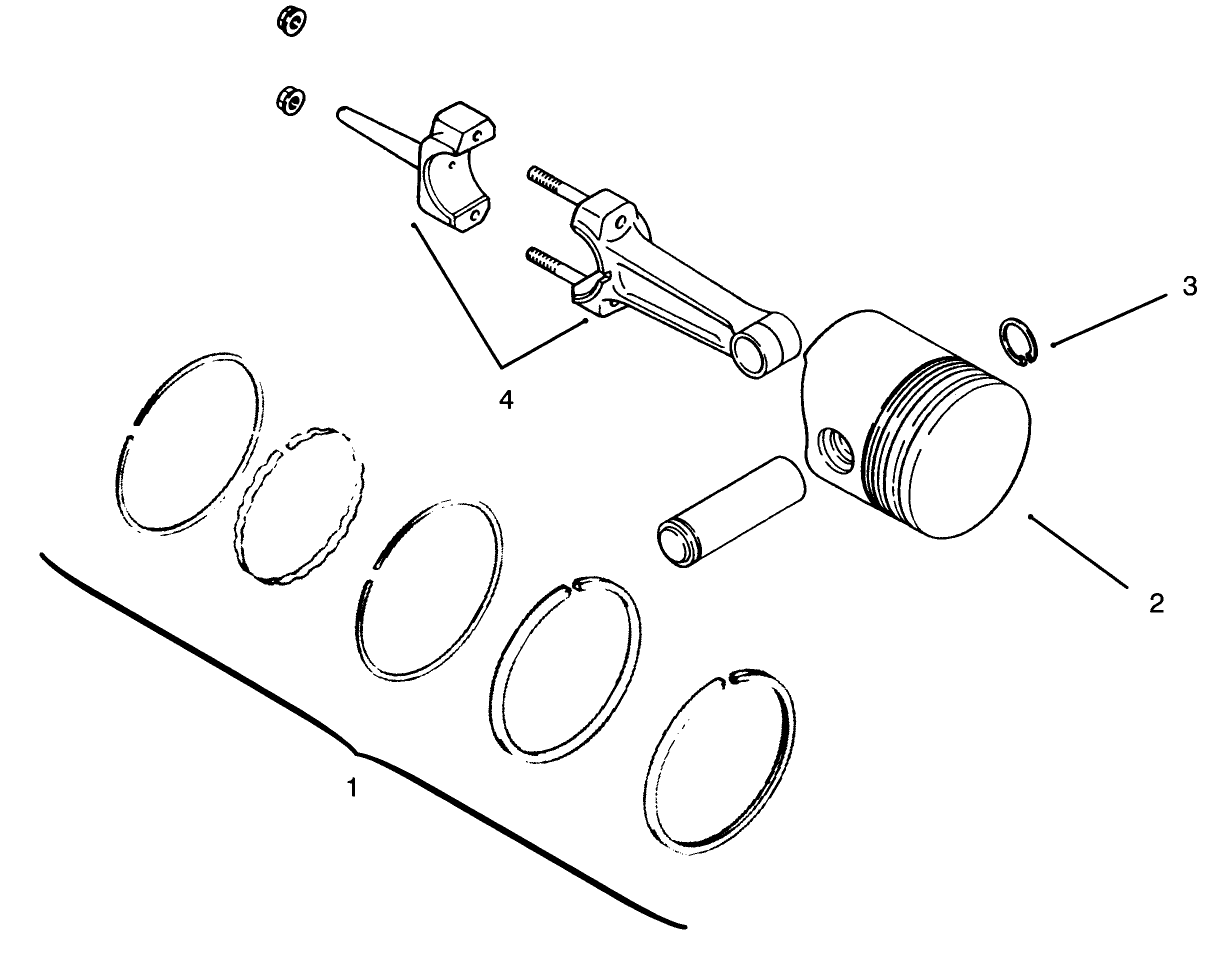 3

4

2

1