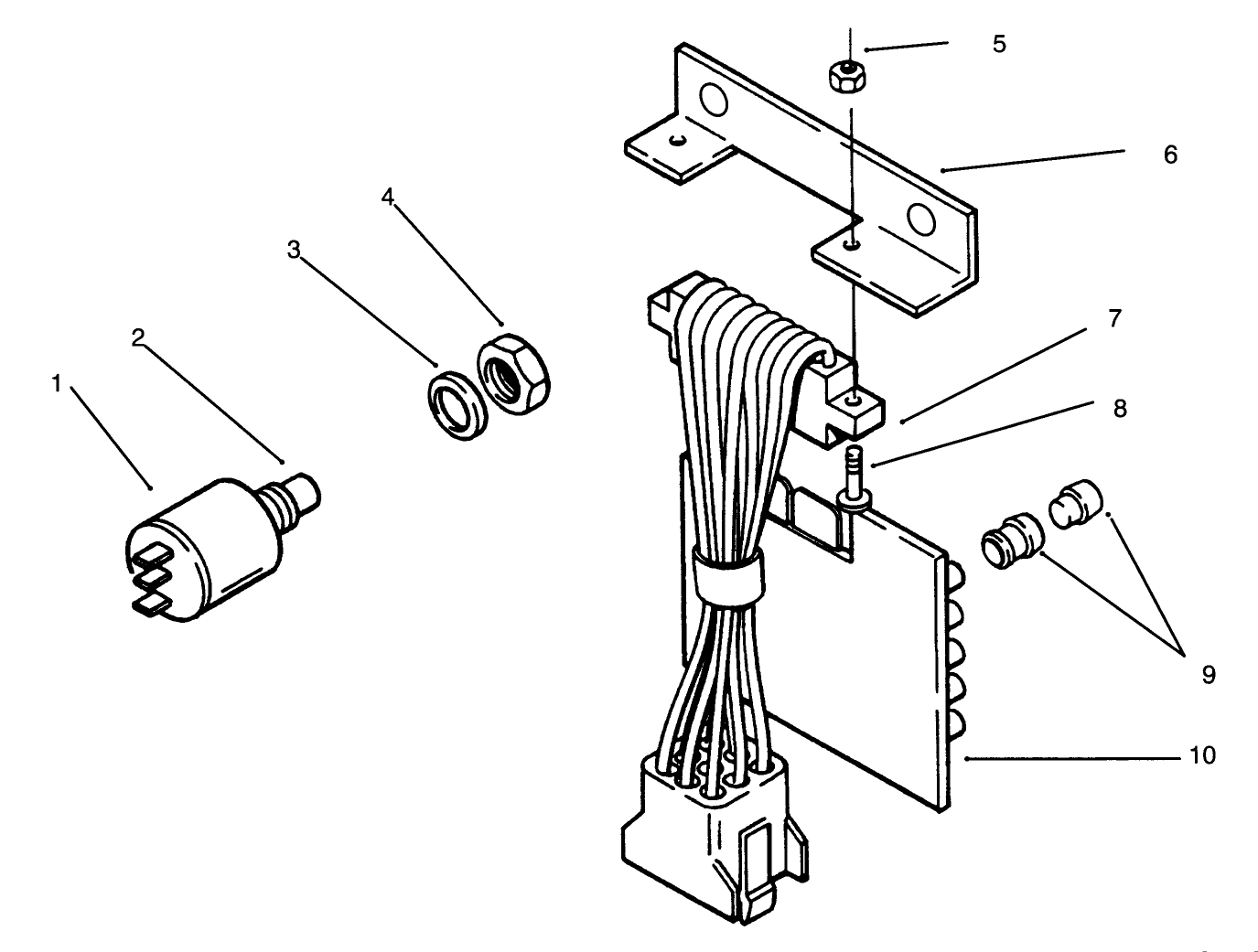 5
6
4
3
7
2
8
1
9
10