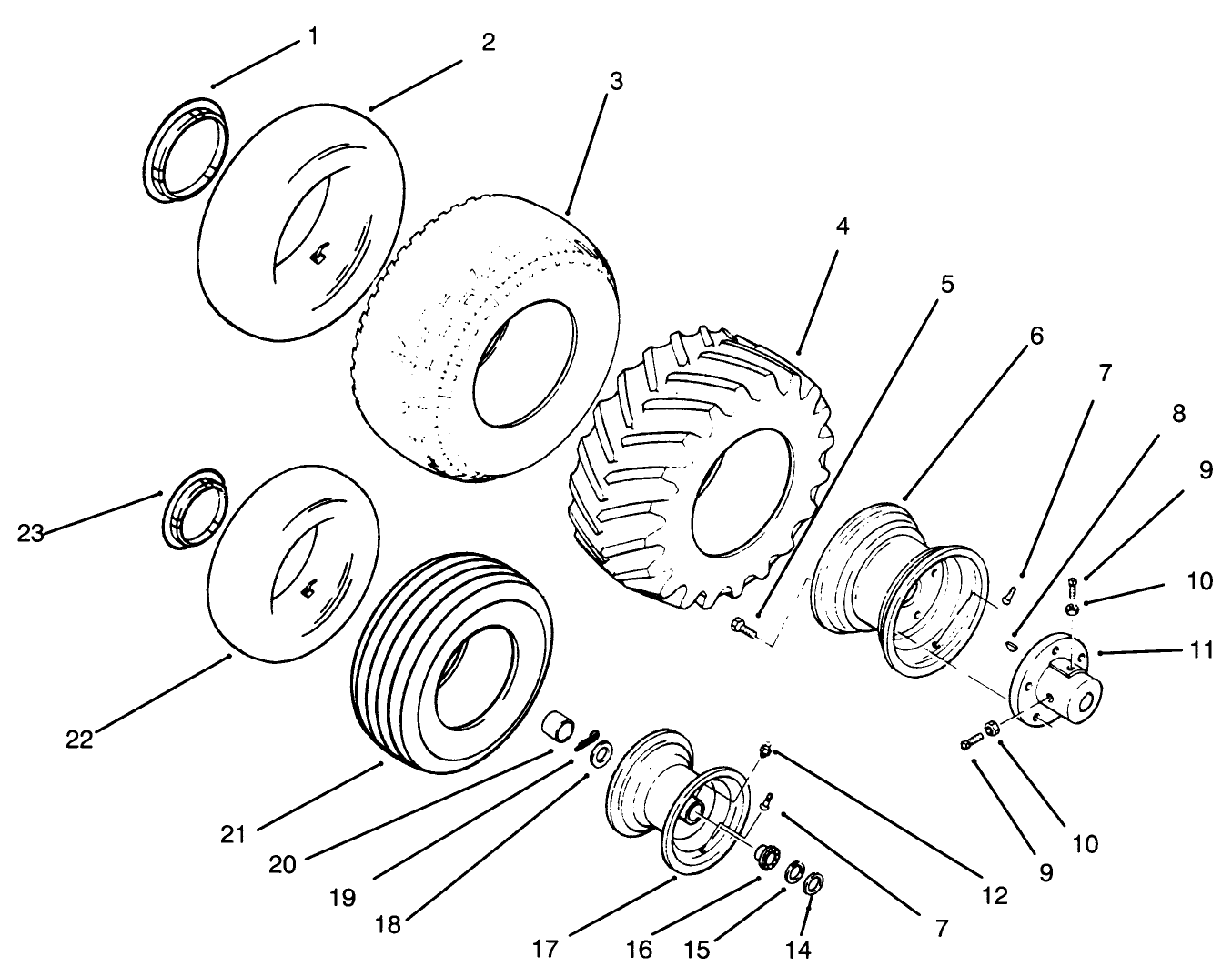 1
2
3
4
5
6
7
8
9
10
11
23
22
21
20
19
18
17
16
15
14
7
12
9
10