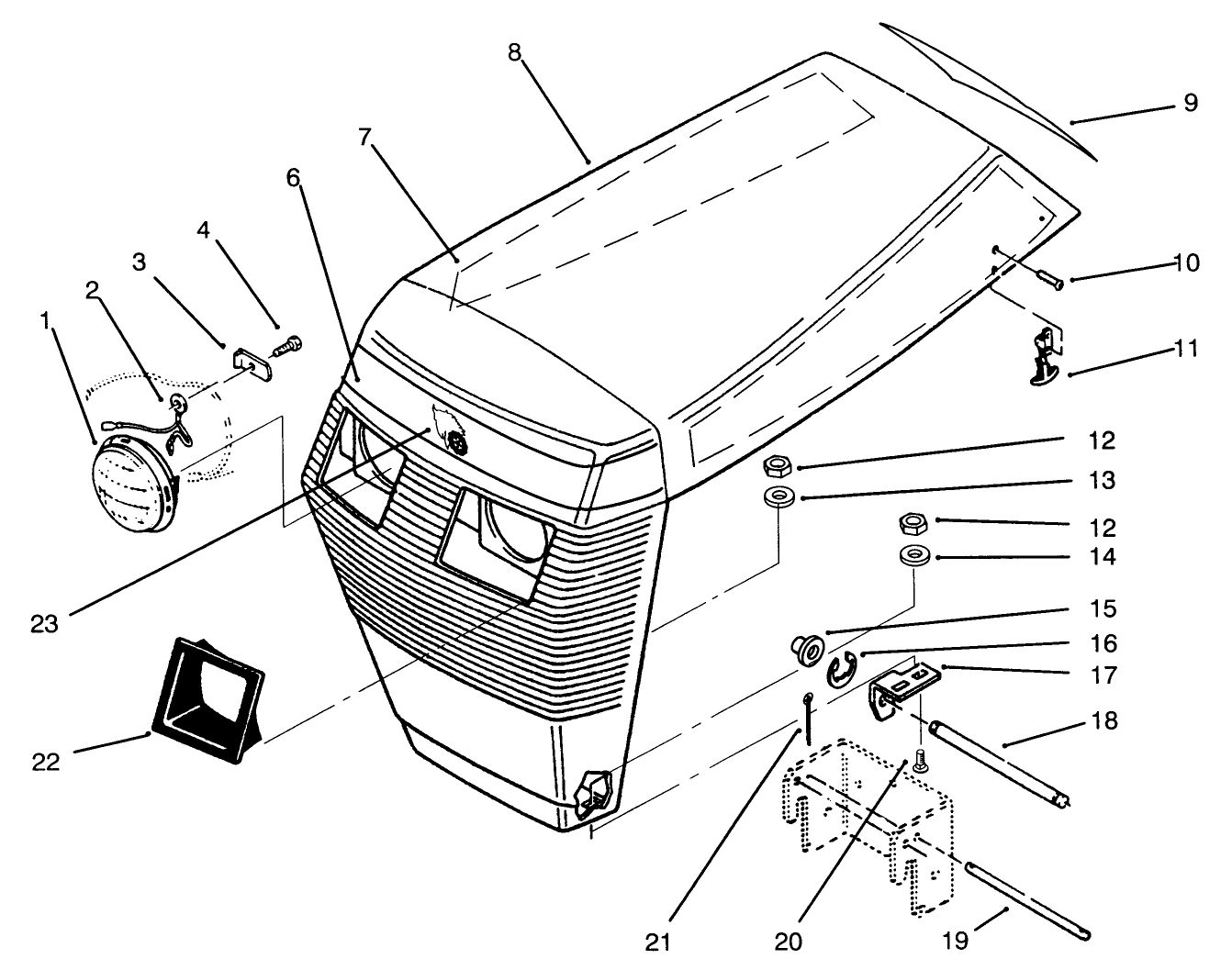 8
9
7
6
4
3
2
1
10
11
12
13
12
14
15
16
17
18
23
22
21
20
19