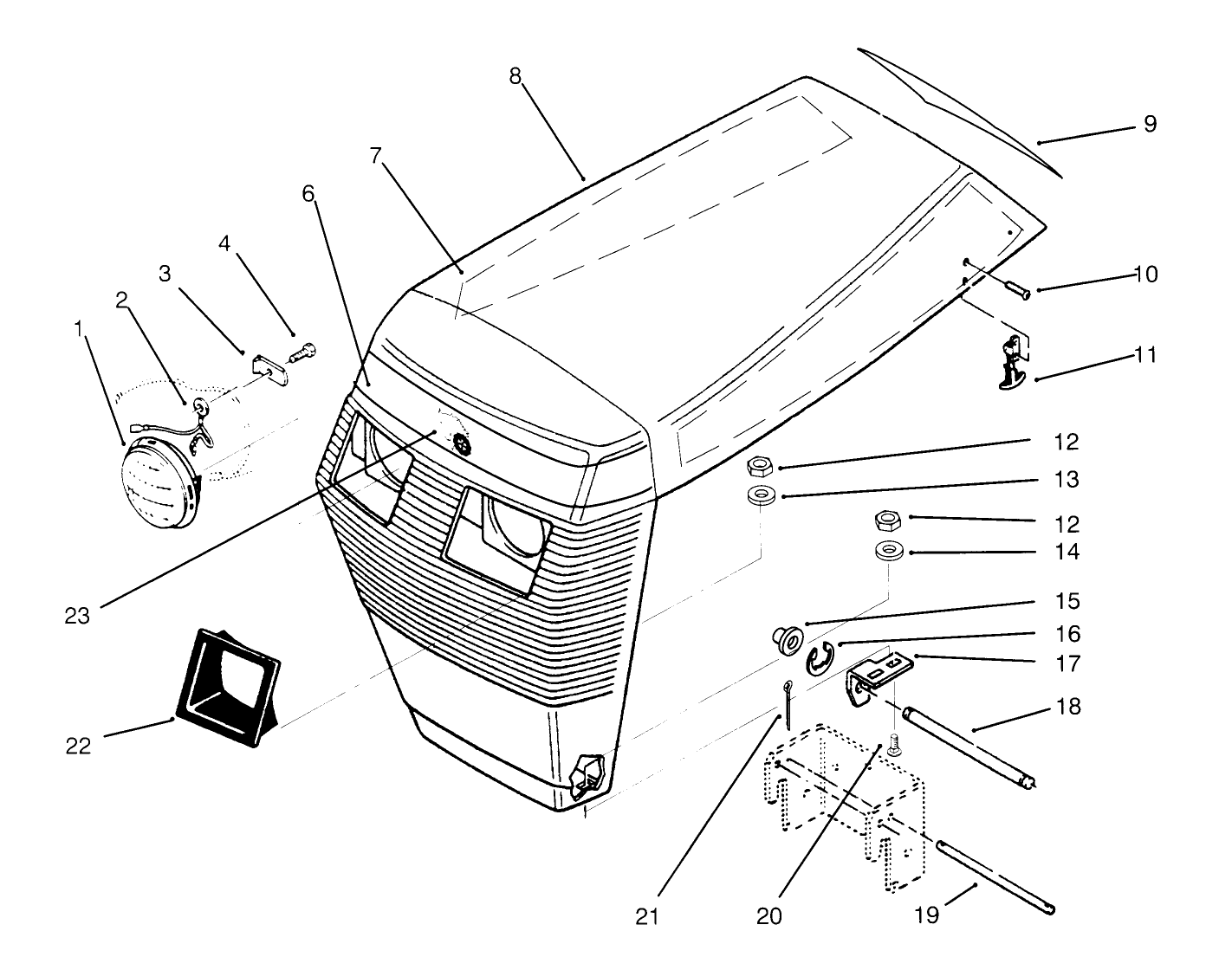 8
9
7
6
4
3
2
1
10
11
12
13
12
14
15
16
17
18
23
22
21
20
19