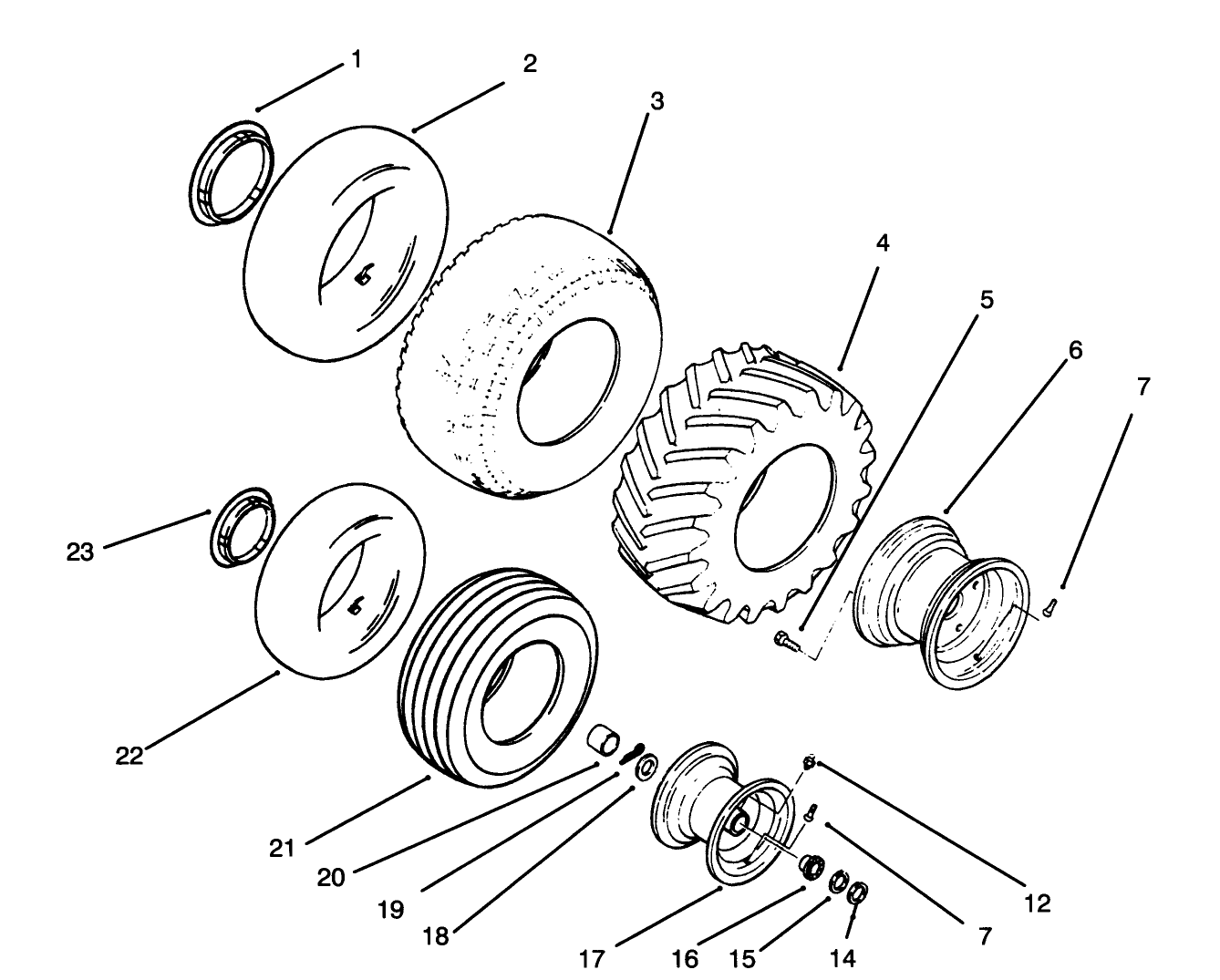 1
2
3
4
5
6
7
23
22
21
20
19
18
17
16
15
14
7
12