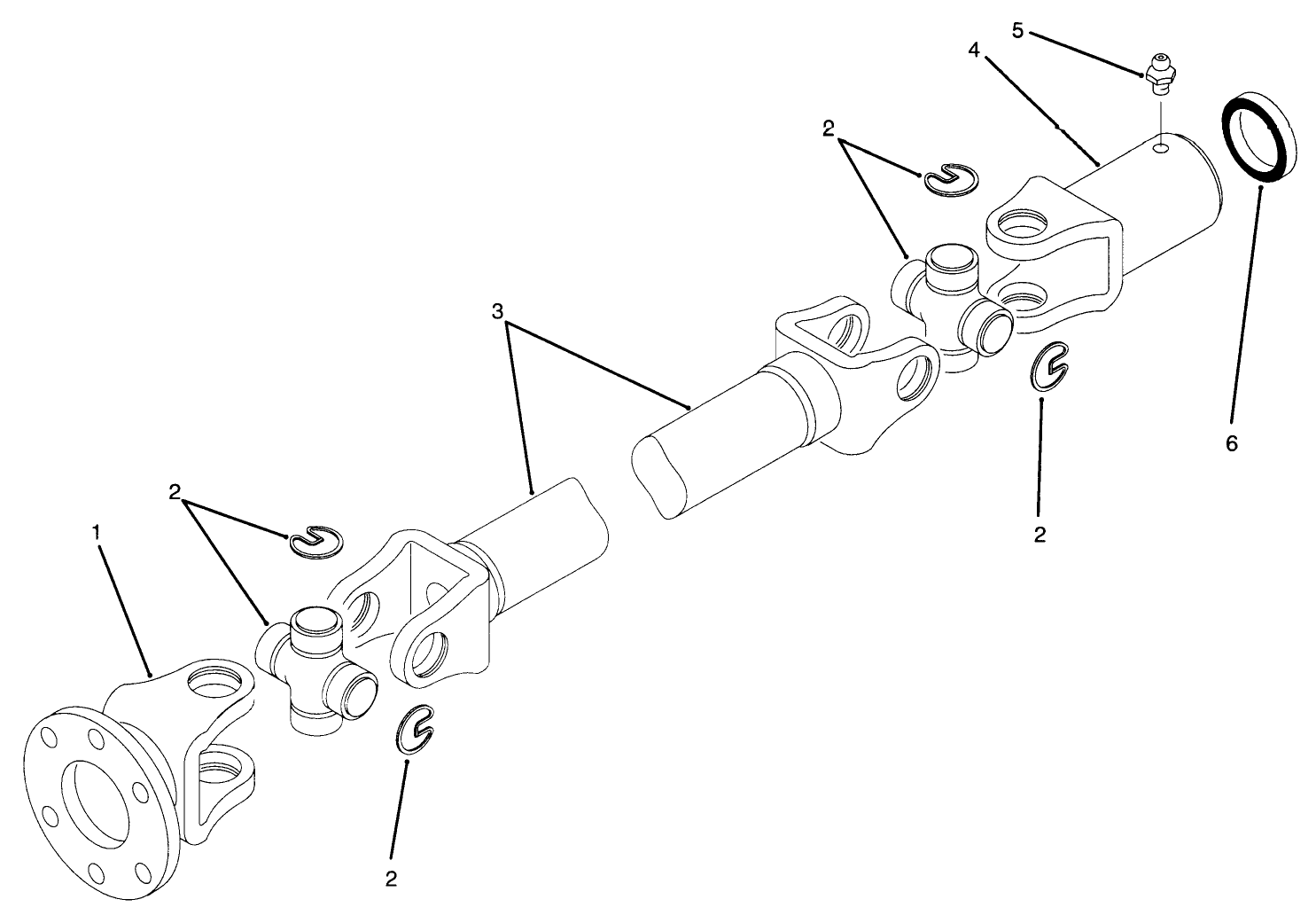 5
4
2
6
3
2
2
1
2