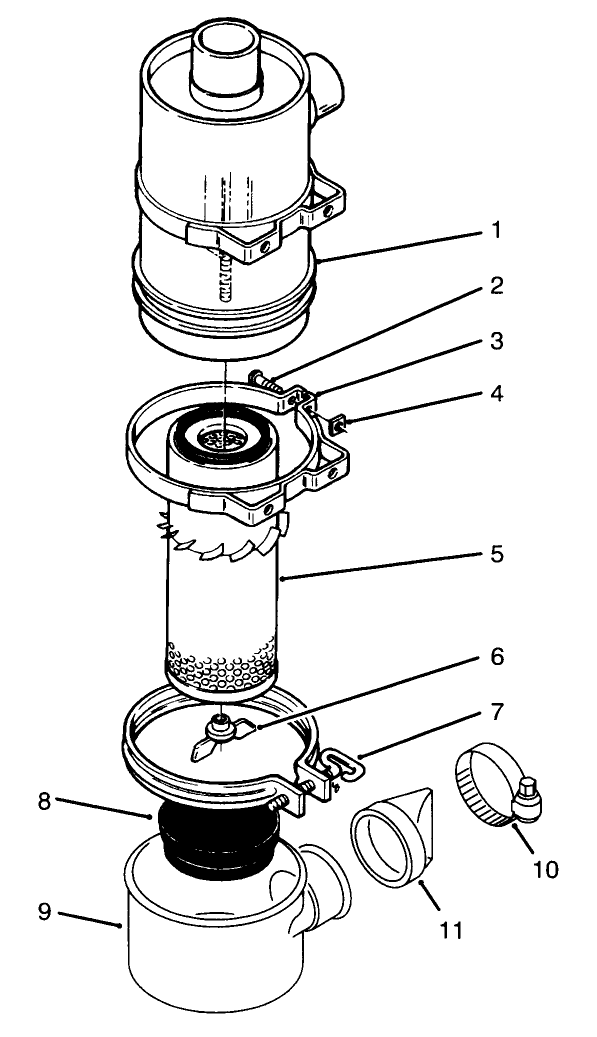 1
2
3
4
5
6
7
8
9
10
11