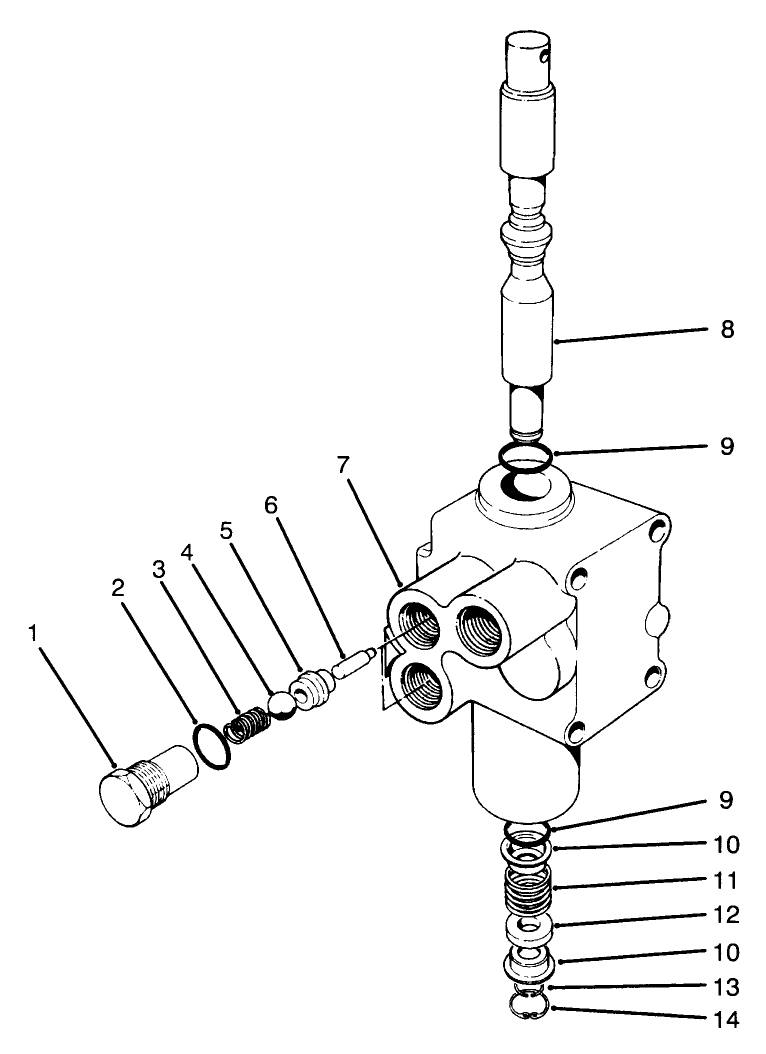 8
9
7
6
5
4
3
2
1
9
10
11
12
10
13
14