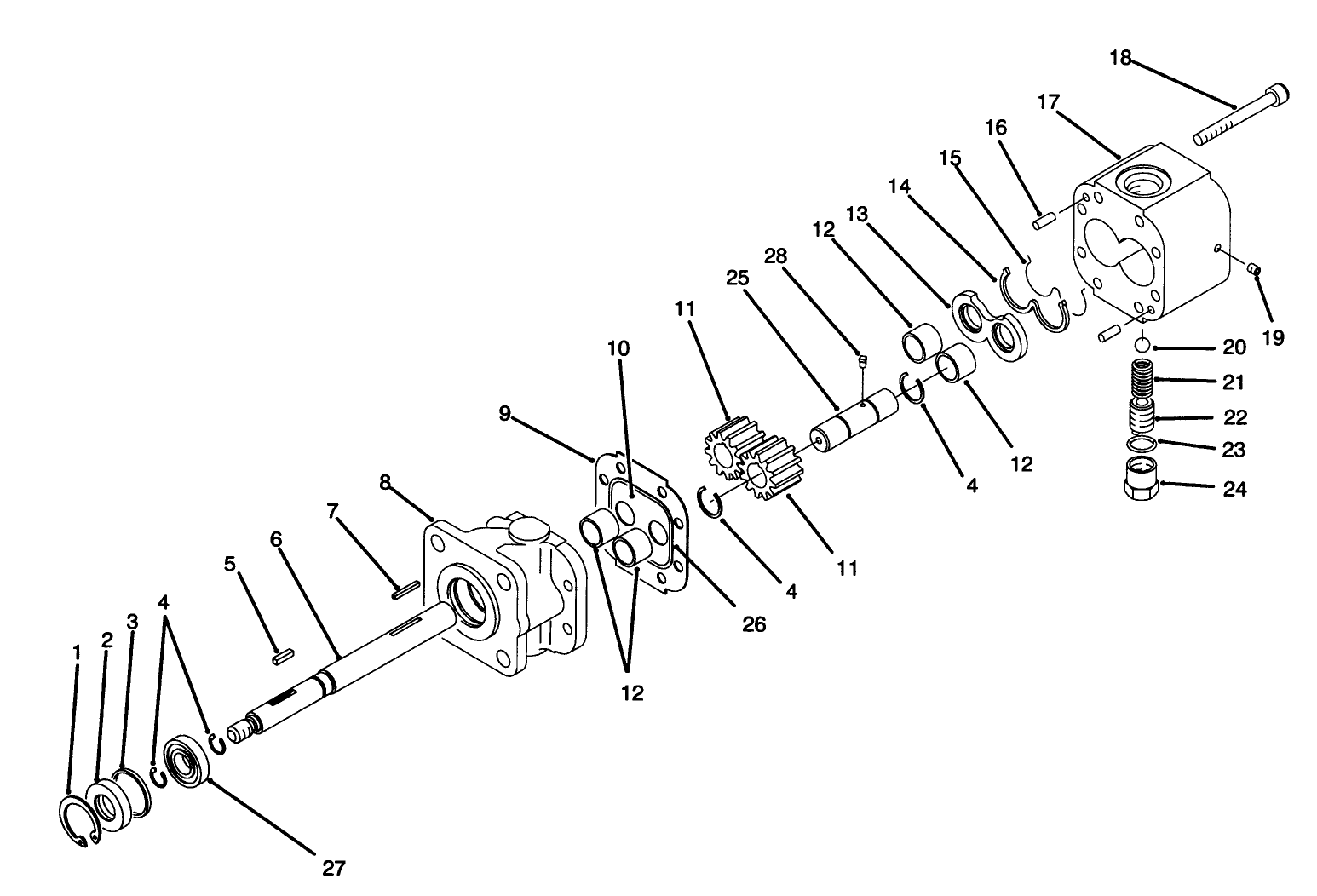 18
17
16
15
14
13
12
28
25
11
10
9
8
7
6
5
4
3
2
1
19
20
21
22
23
24
12
4
11
4
26
12
27