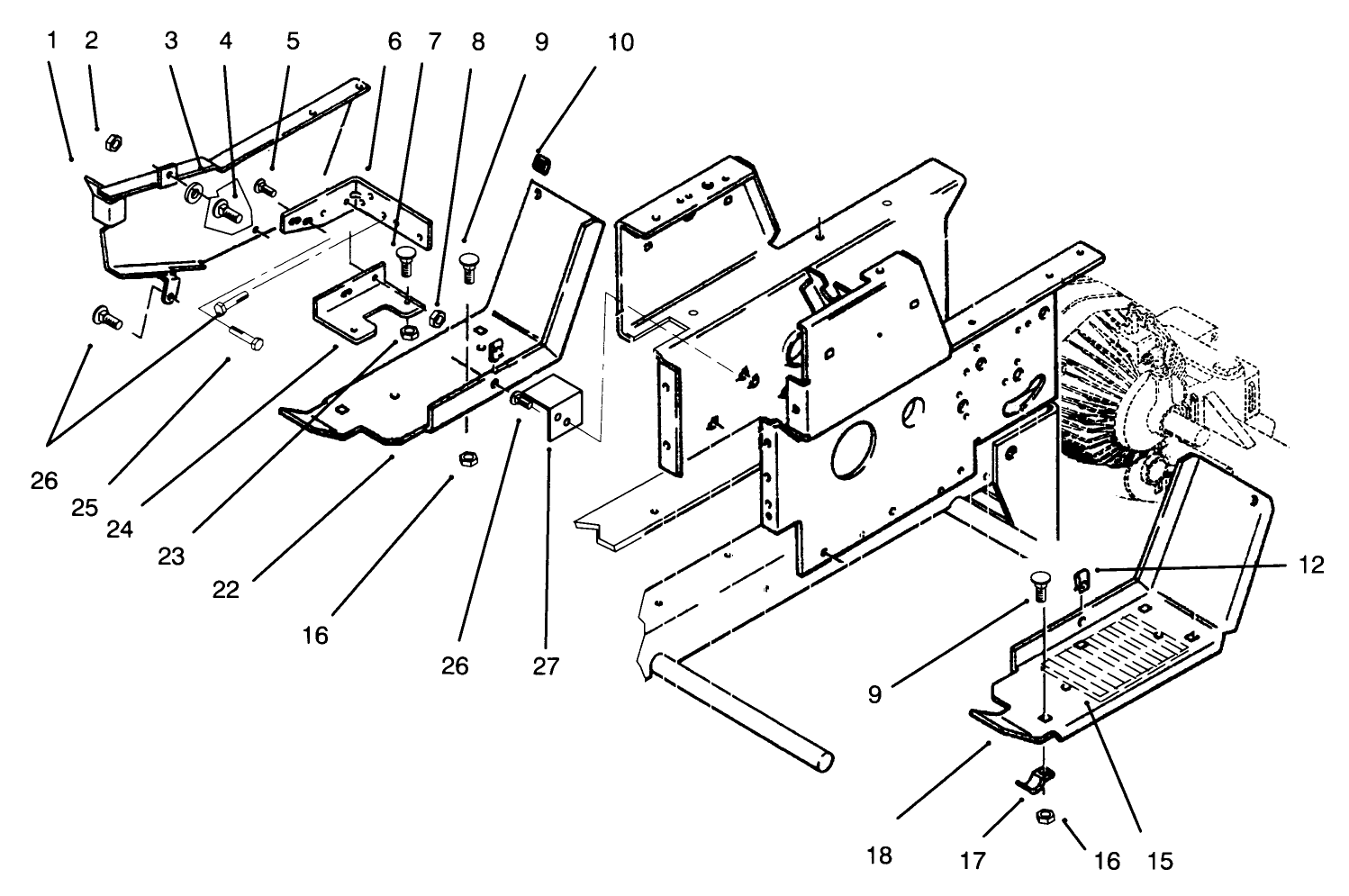 1 2 3 4 5 6 7 8 9 10

26

25

24

23

22

16

26

27

12

9

18

17

16

15