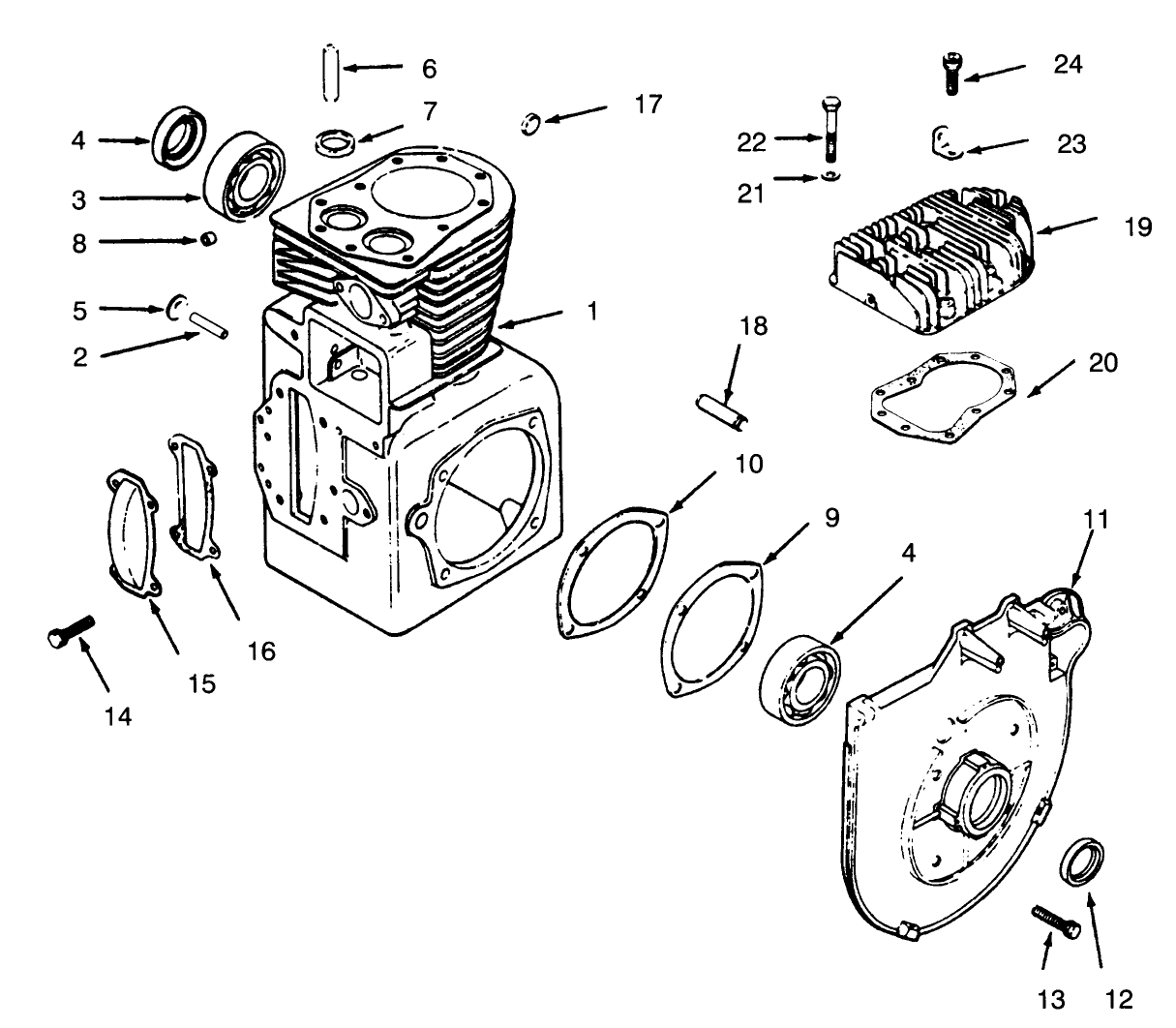 6
7
17
24
4
22
23
3
21
19
8
5
1
2
18
20
10
9
11
4
16
15
14
13
12