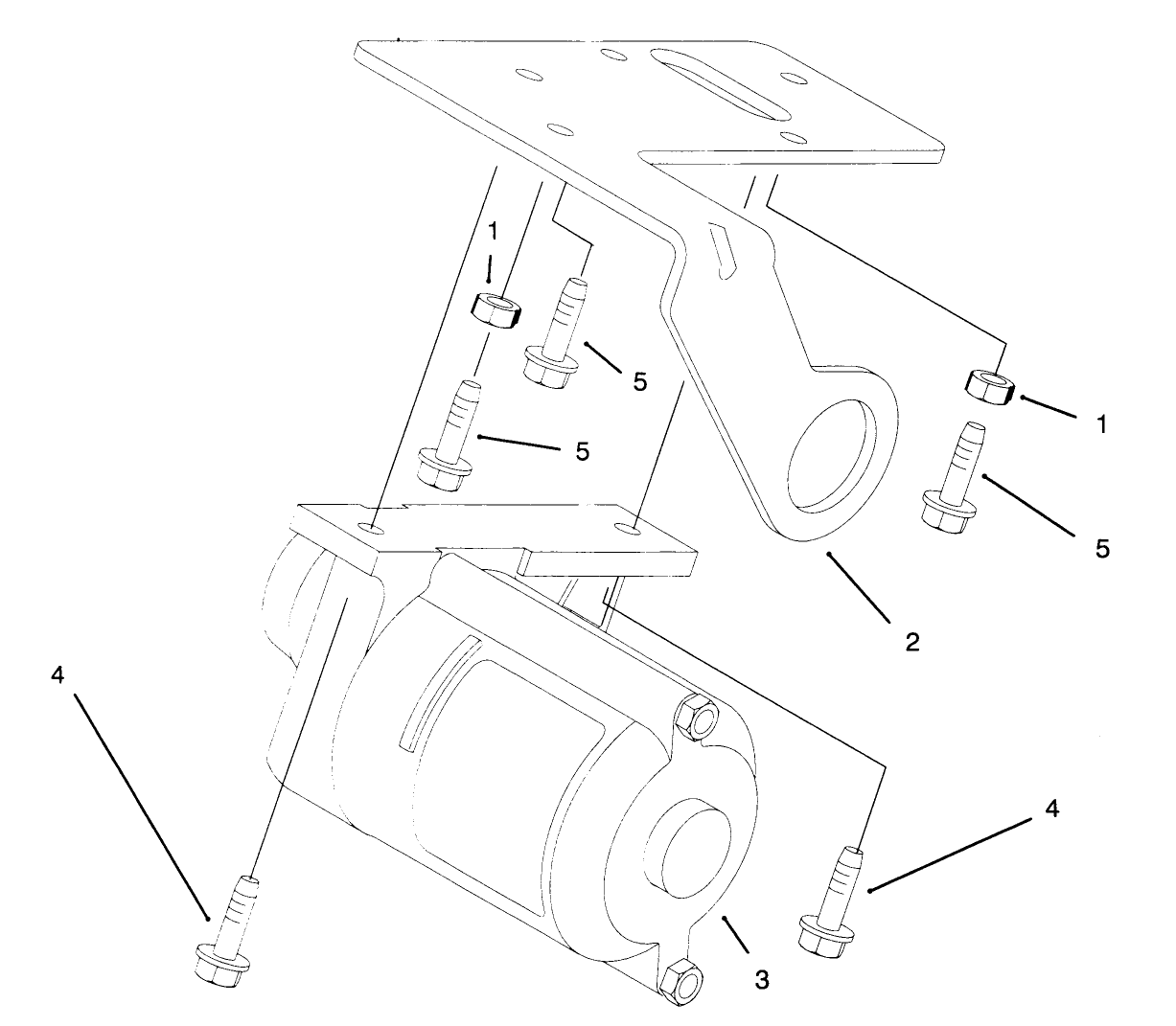 1
5
5
1
5
2
4
4
3