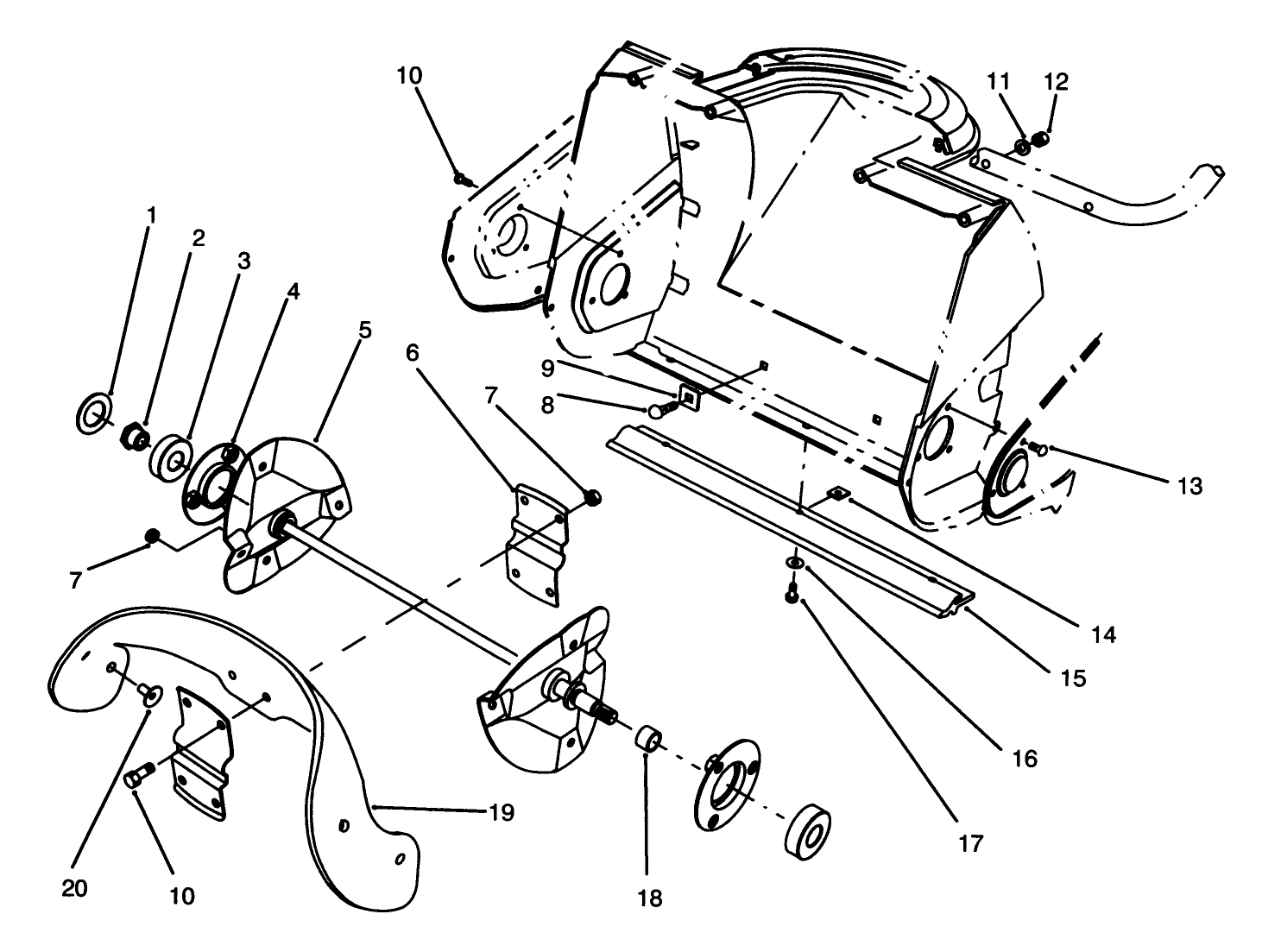 10
11
12
1
2
3
4
5
6
7
9
8
13
7
14
15
16
17
19
20
10
18