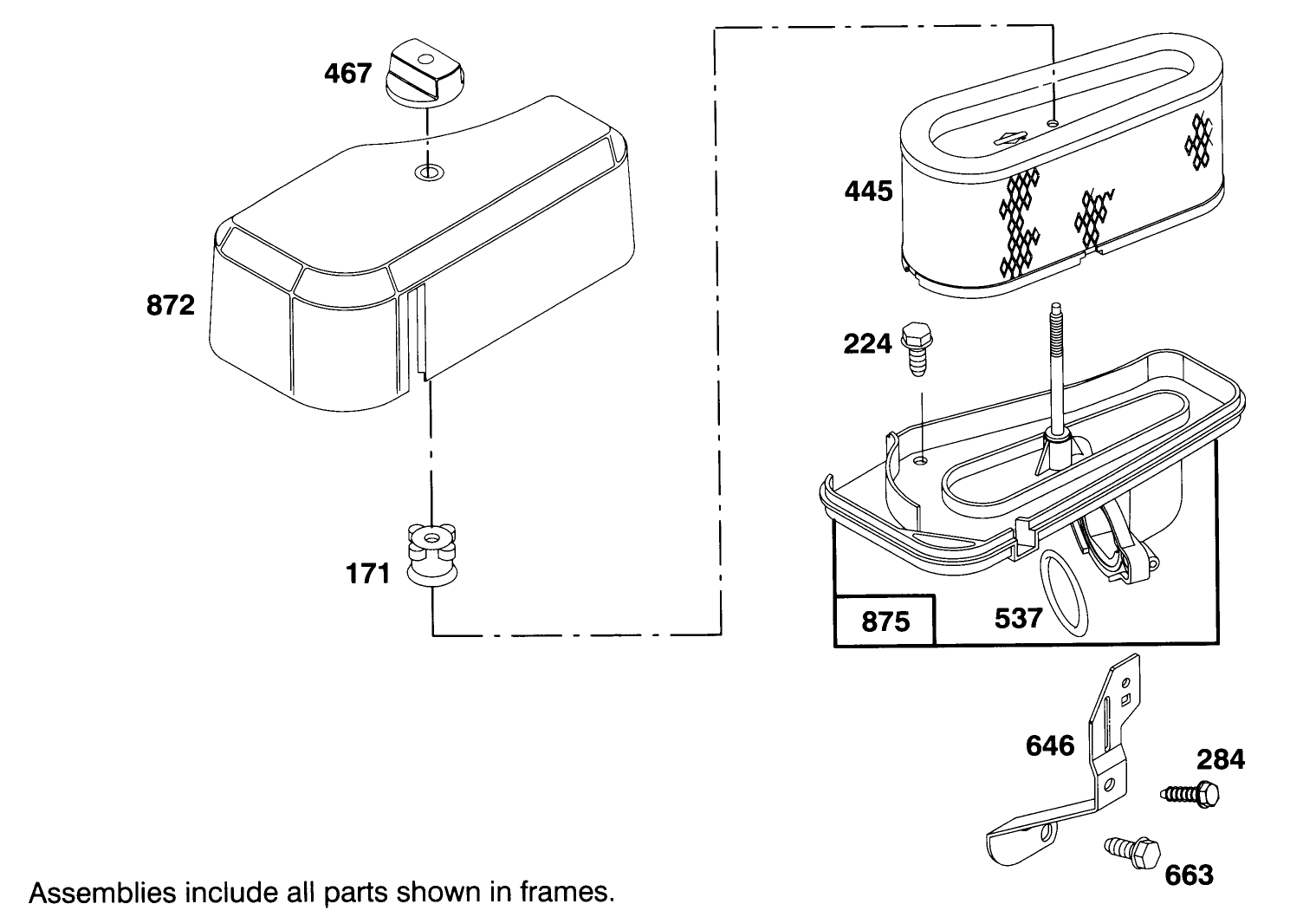 467
872
171
445
224
875
537
646
284
663
Assemblies include all parts shown in frames.