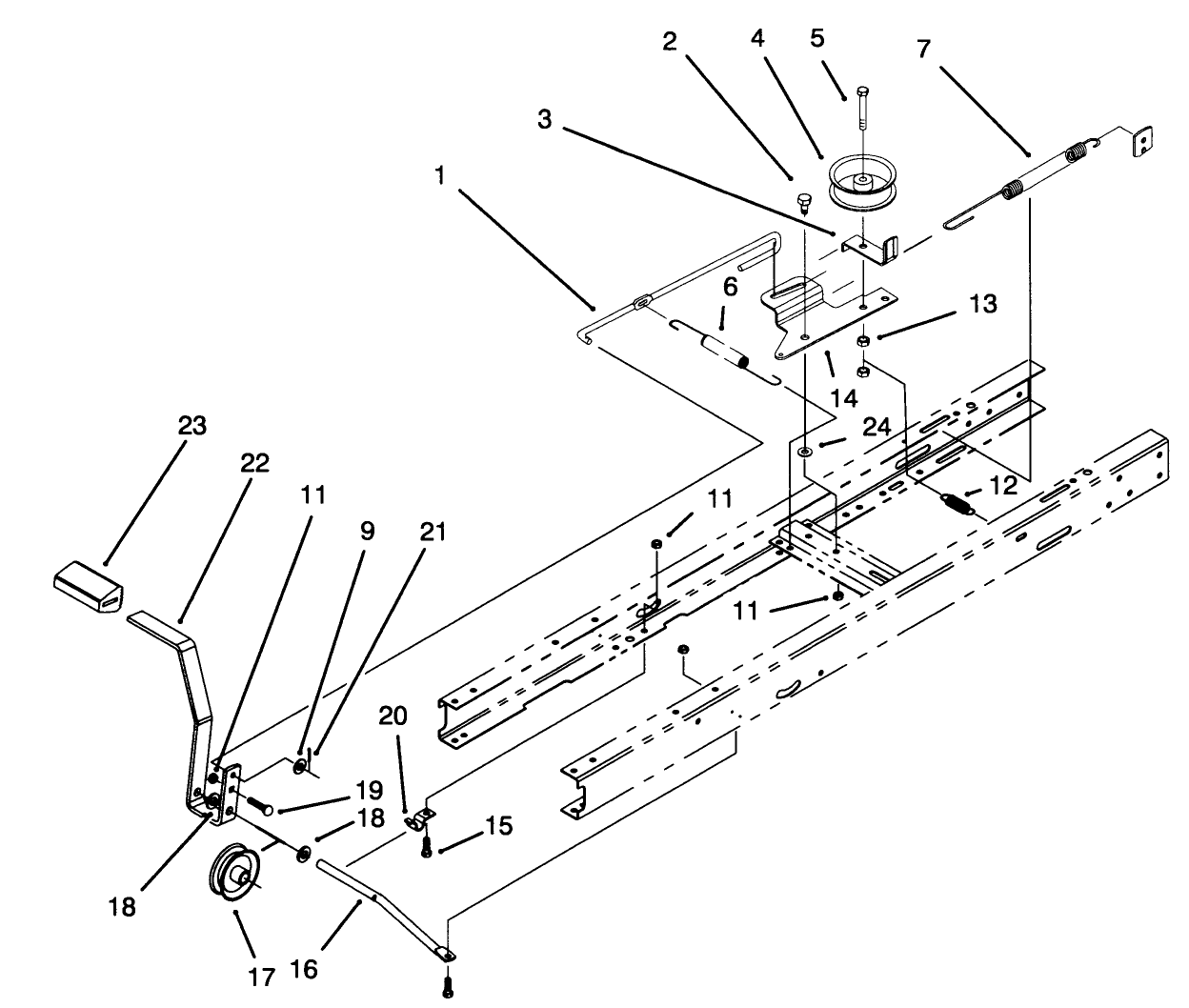 2
4
5
7
3
1
6
13
14
24
23
22
11
9
21
11
12
11
20
19
18
15
18
17
16