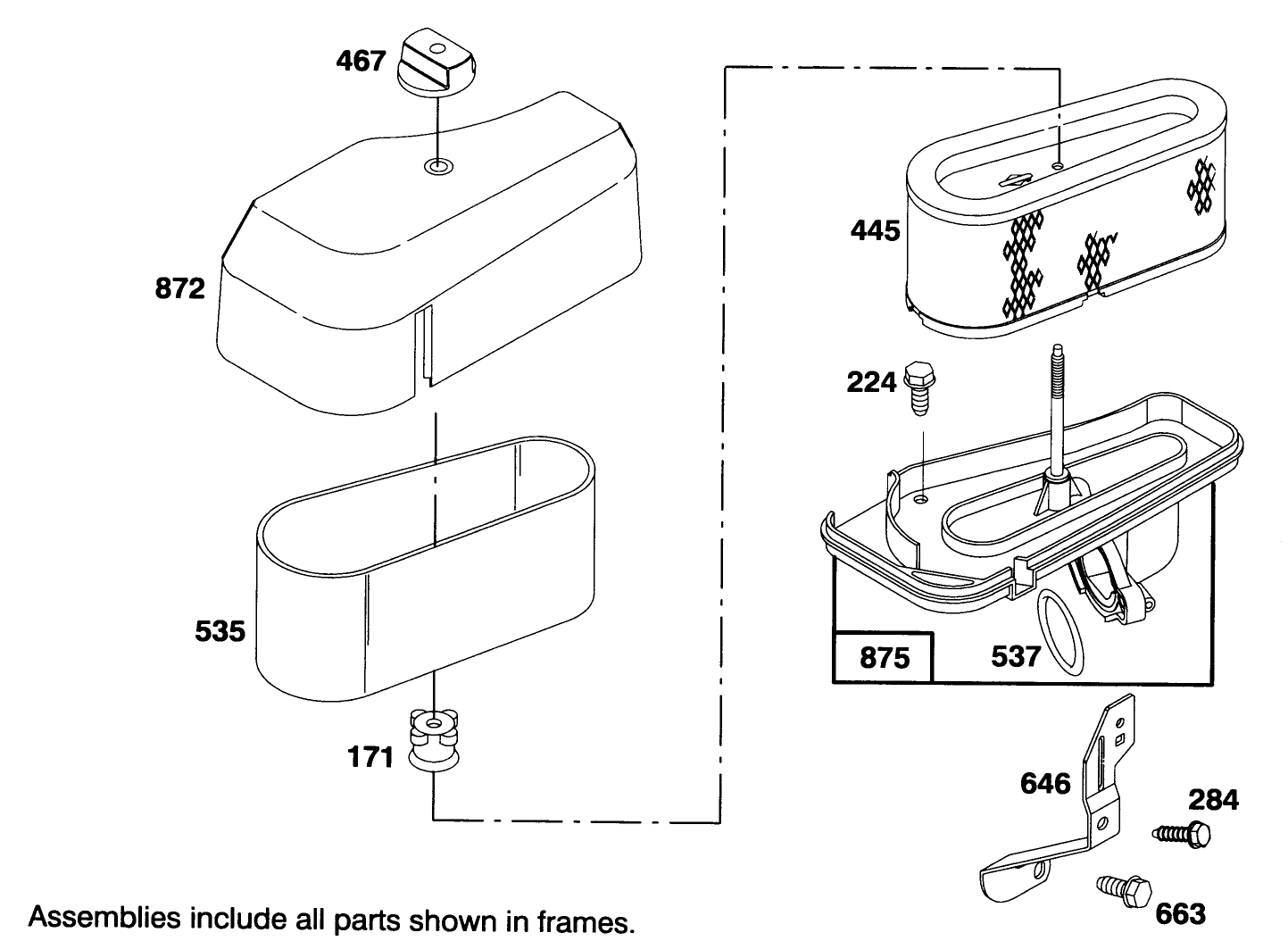 467

872

535

171

445

224

875

537

646

284

663

Assemblies include all parts shown in frames.