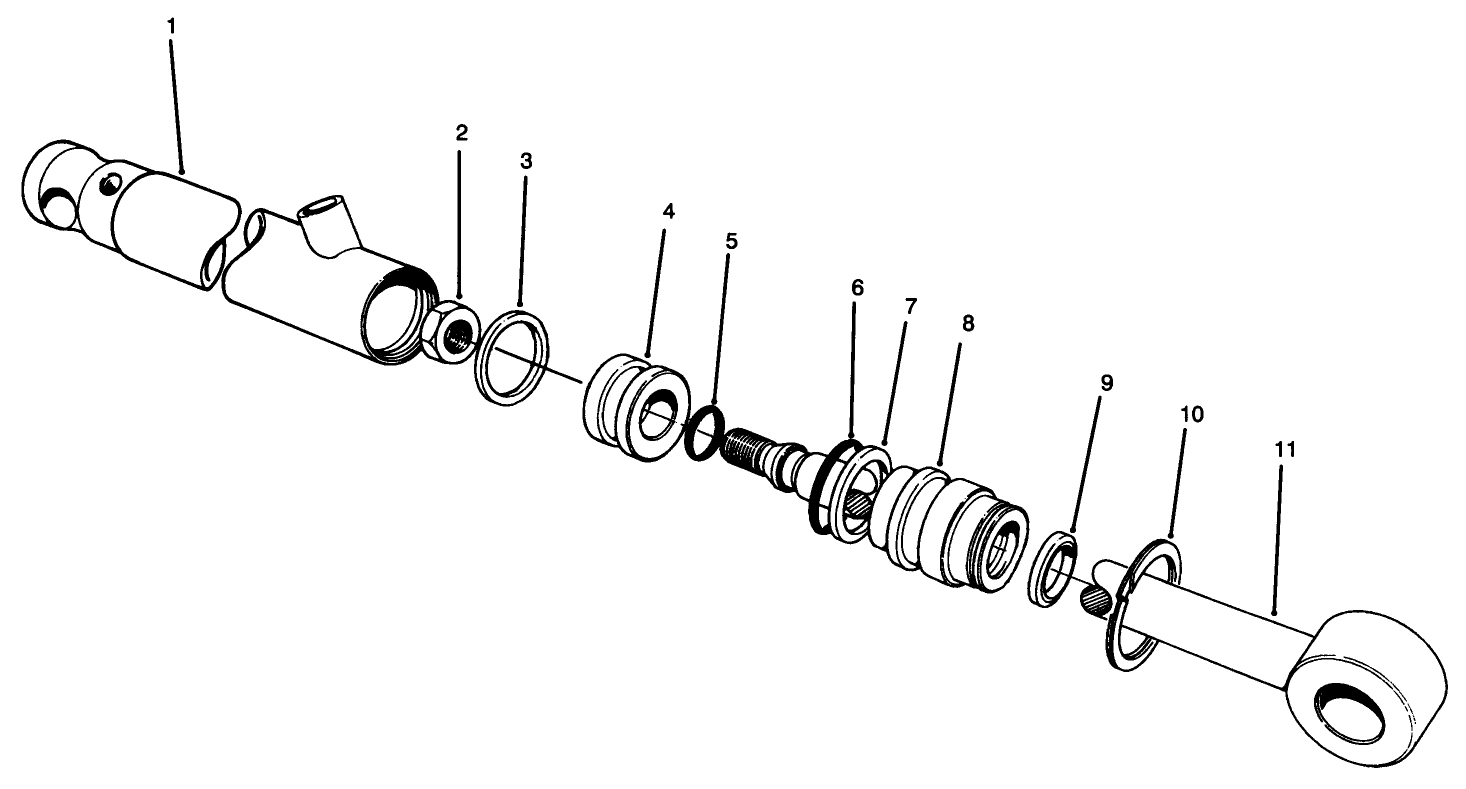 1
2
3
4
5
6
7
8
9
10
11