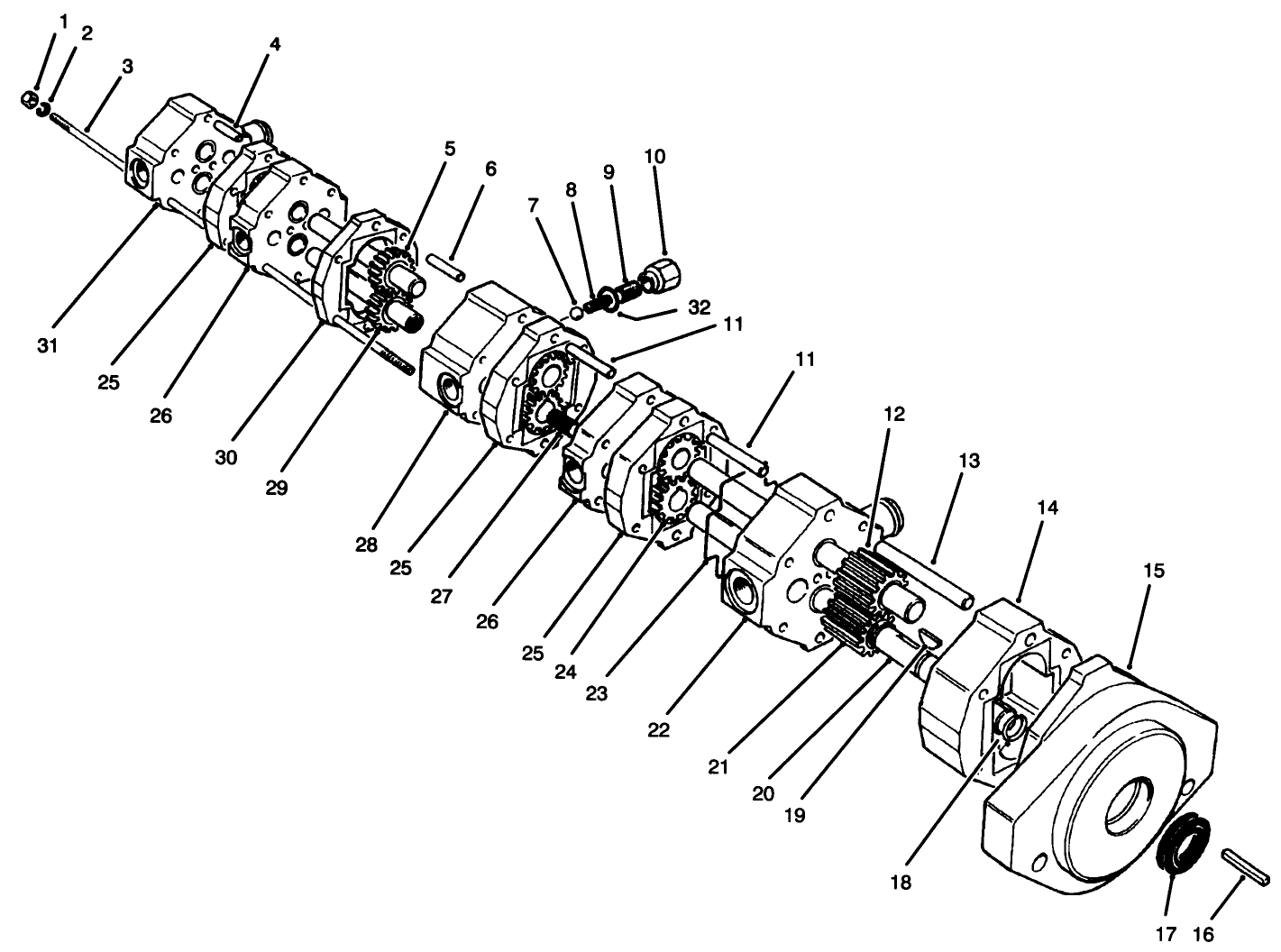 1
2
3
4
5
6
7
8
9
10
32
11
11
12
13
14
15
31
25
26
30
29
28
25
27
26
25
24
23
22
21
20
19
18
17
16