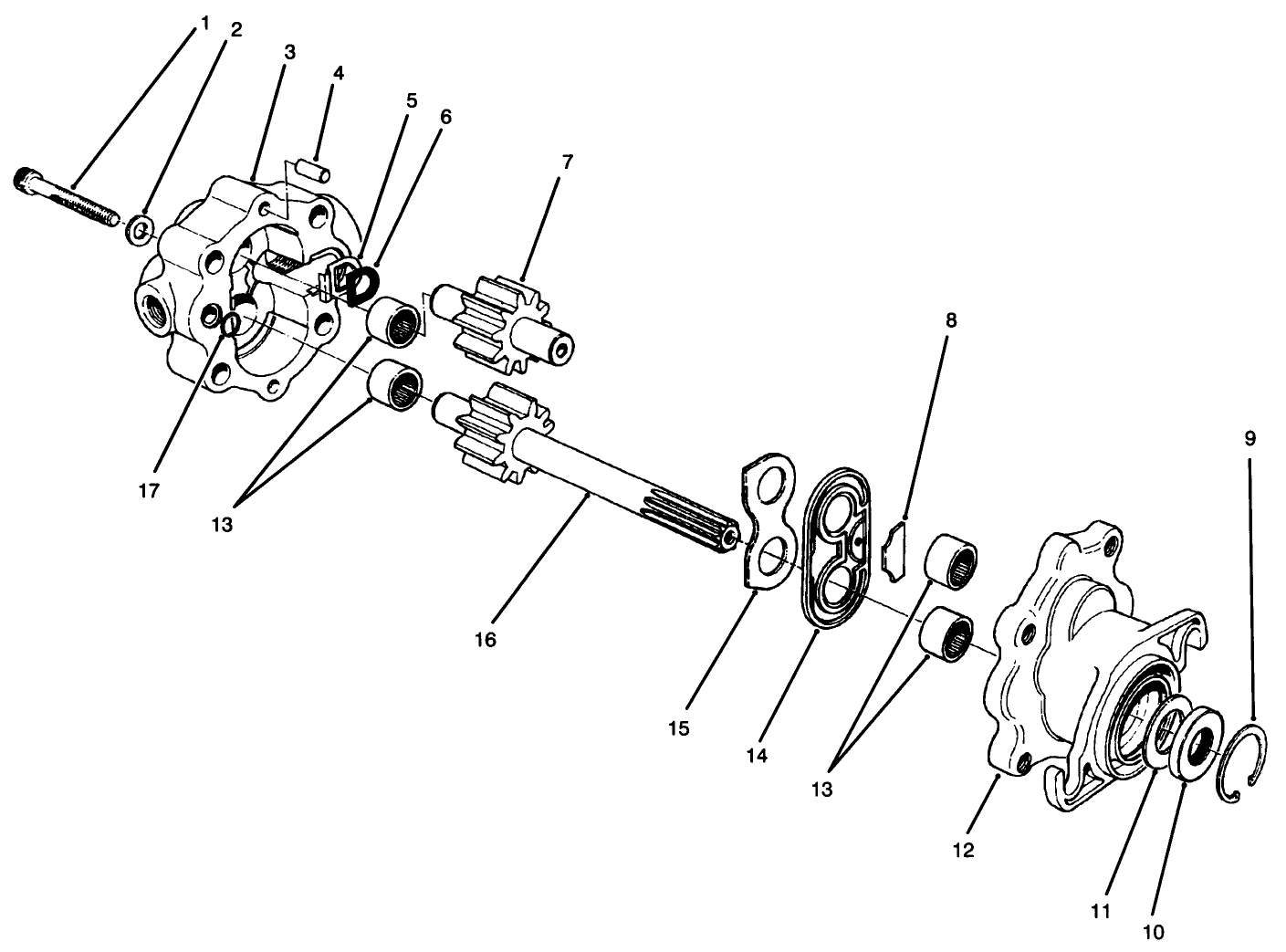 1
2
3
4
5
6
7
8
9
17
13
16
15
14
13
12
11
10