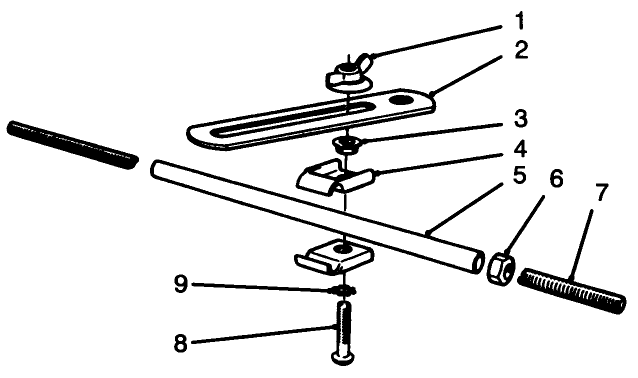 1
2
3
4
5
6
7
9
8