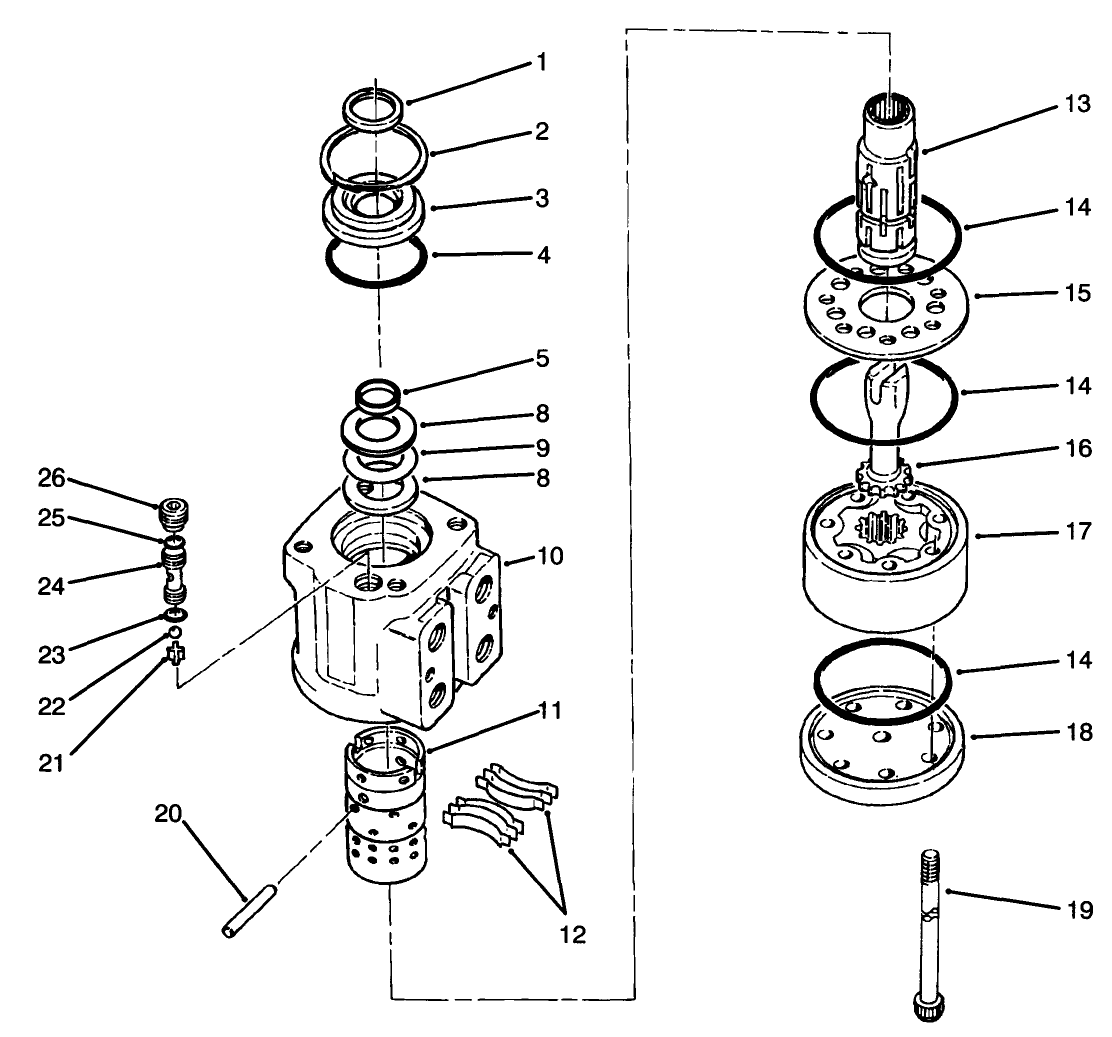 1
2
3
4
5
8
9
8
26
25
24
23
22
21
10
11
20
12
13
14
15
14
16
17
14
18
19