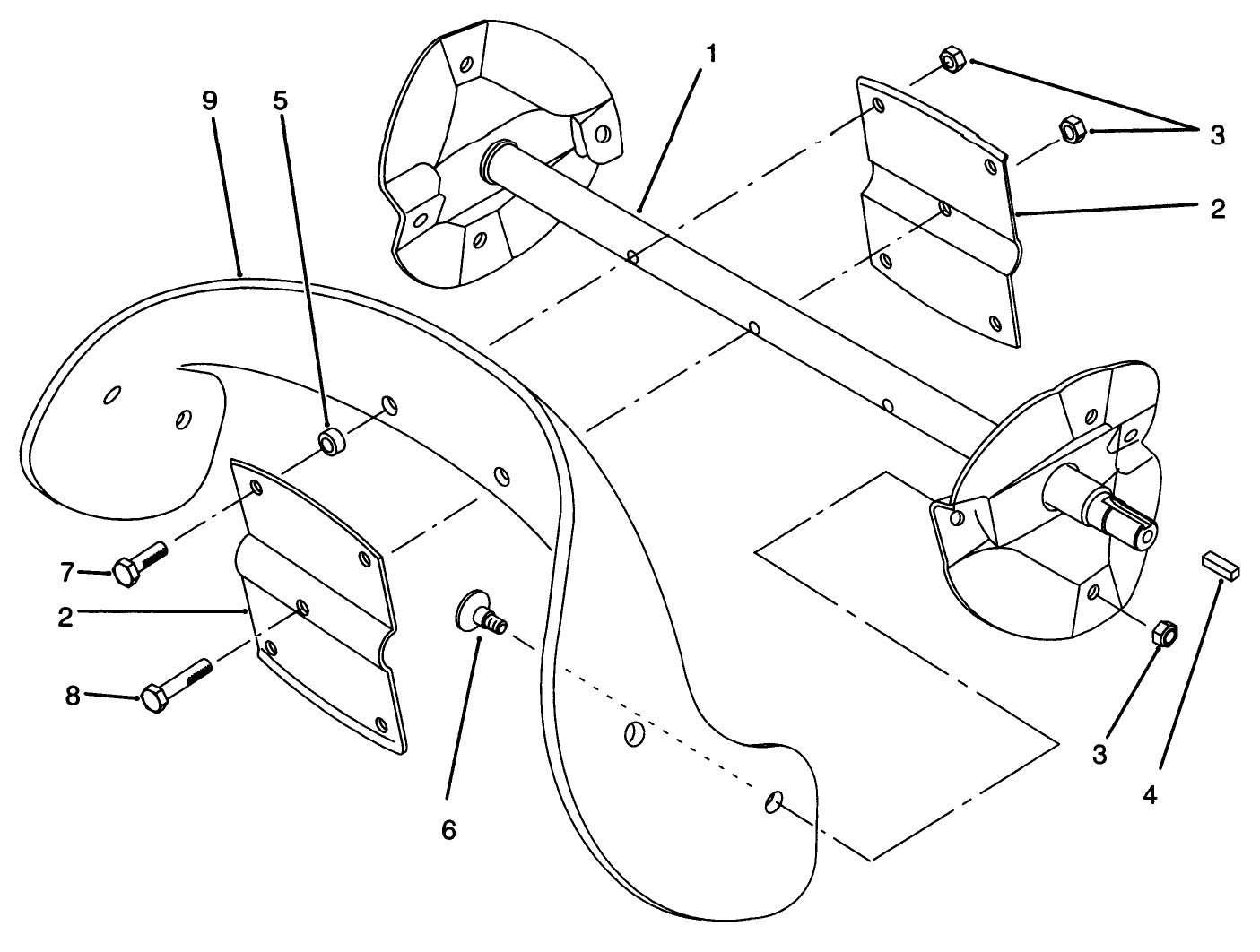 1
9
5
3
2
7
2
8
6
3
4