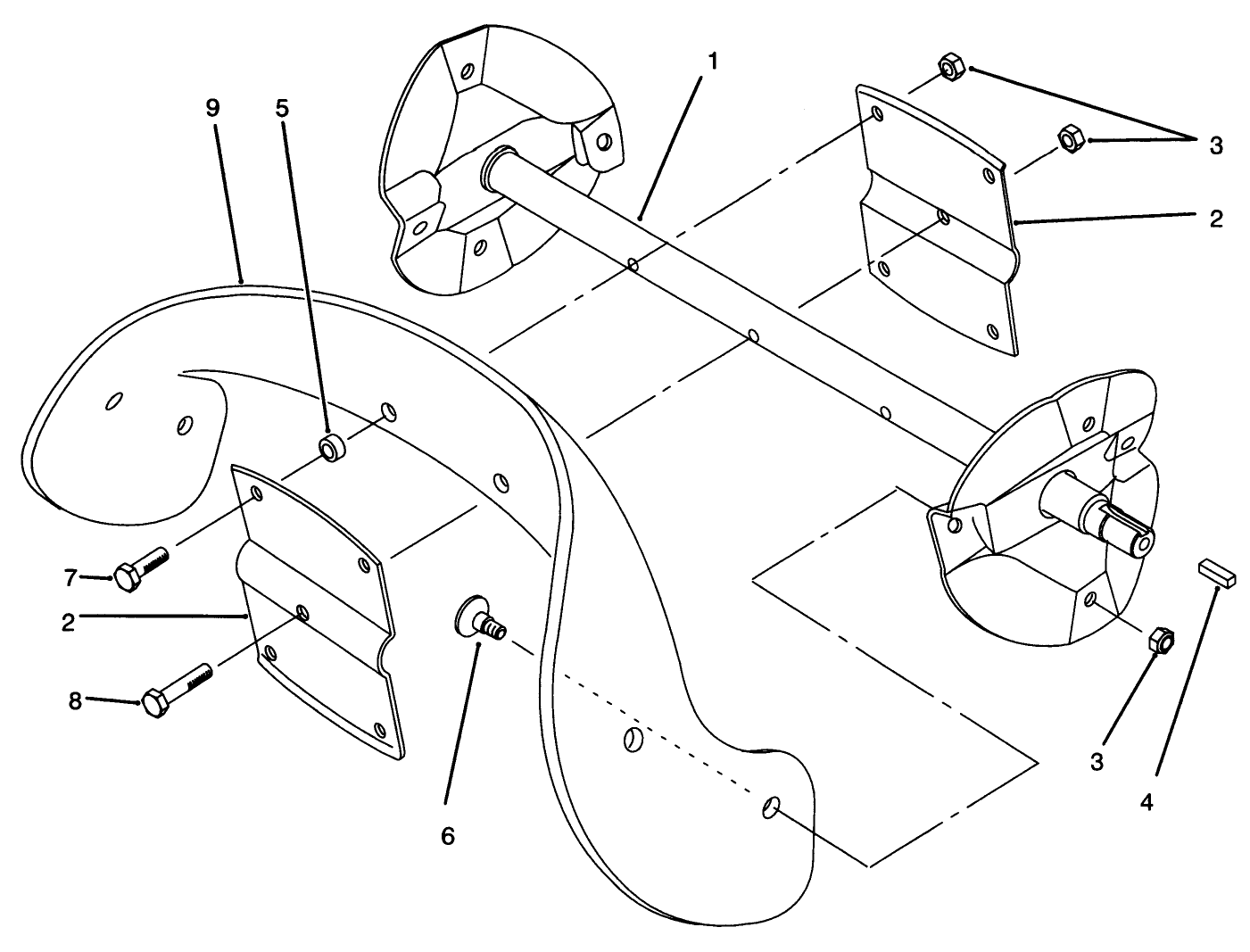 1
9
5
3
2
7
2
8
6
3
4