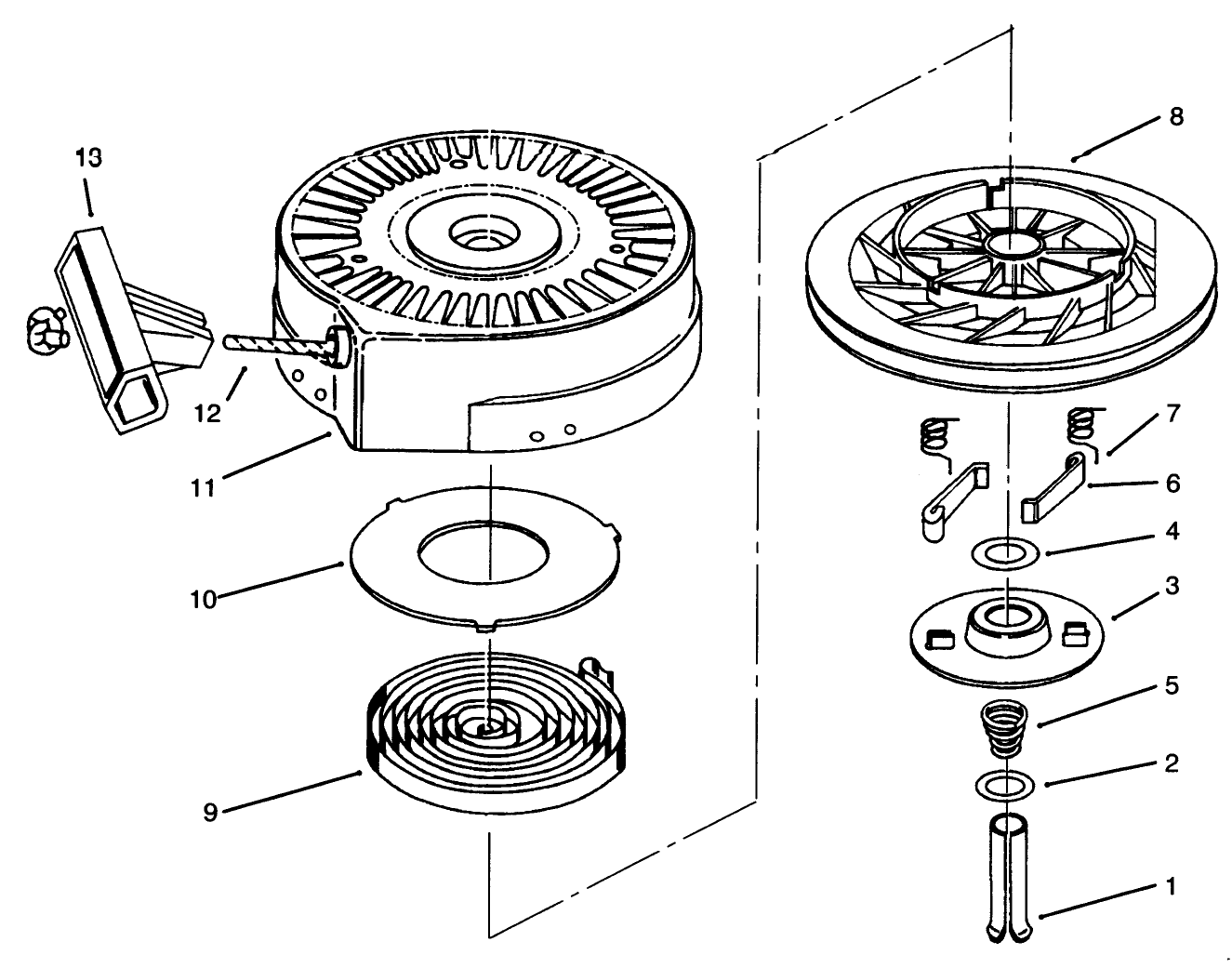 13
12
11
10
9
8
7
6
4
3
5
2
1