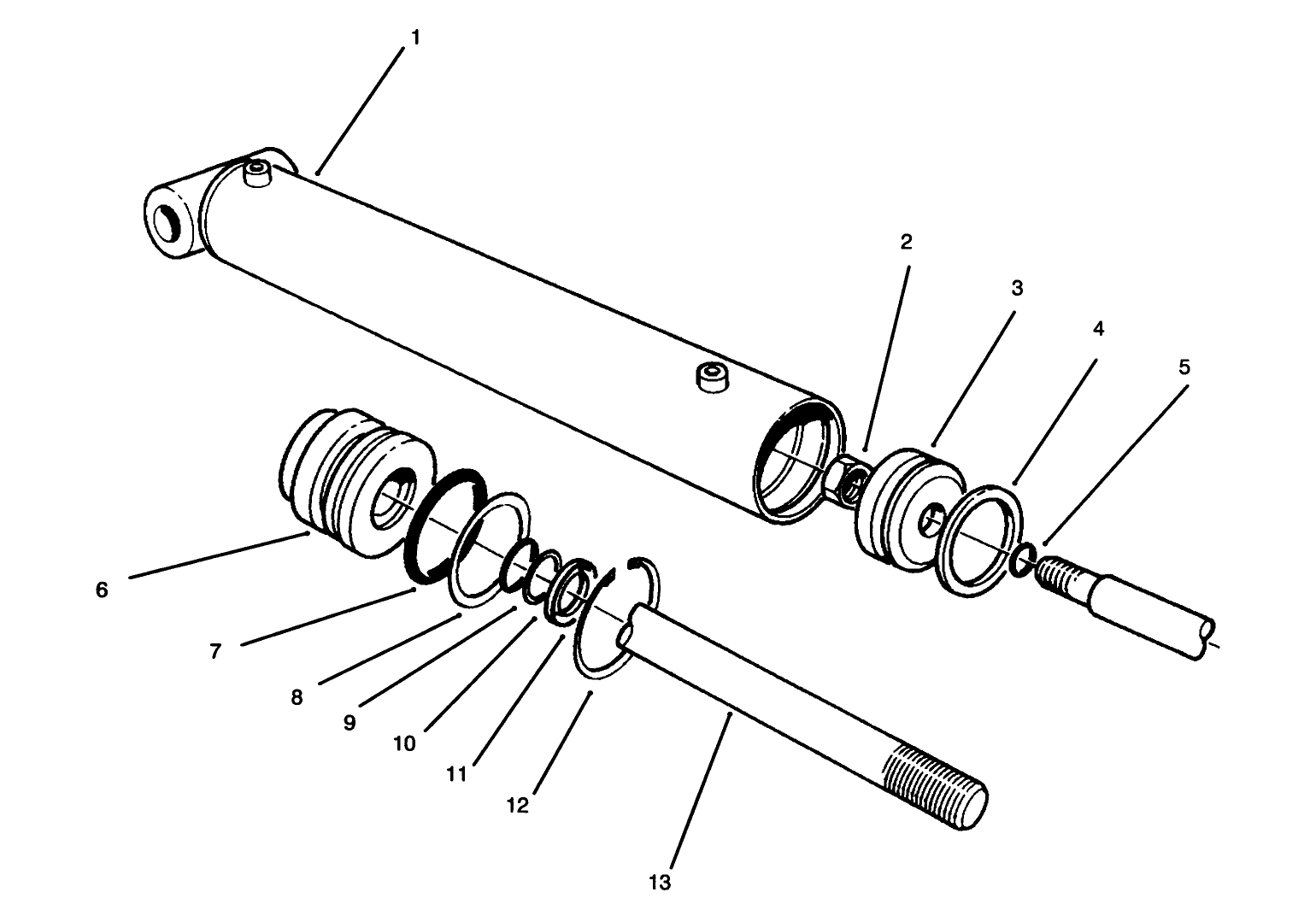 1
2
3
4
5
6
7
8
9
10
11
12
13