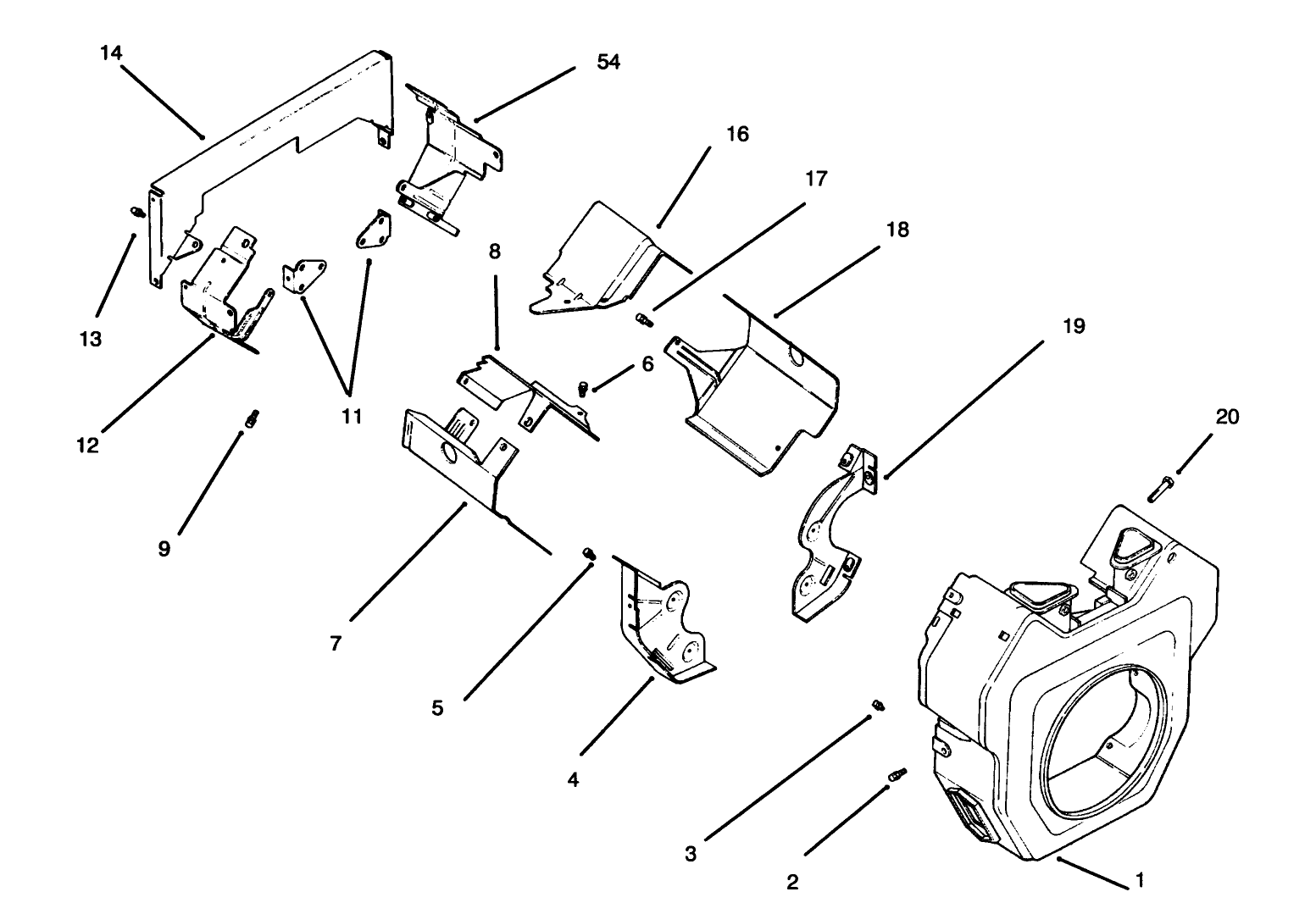 14
54
16
17
18
8
13
6
19
12
11
20
9
7
5
4
3
2
1