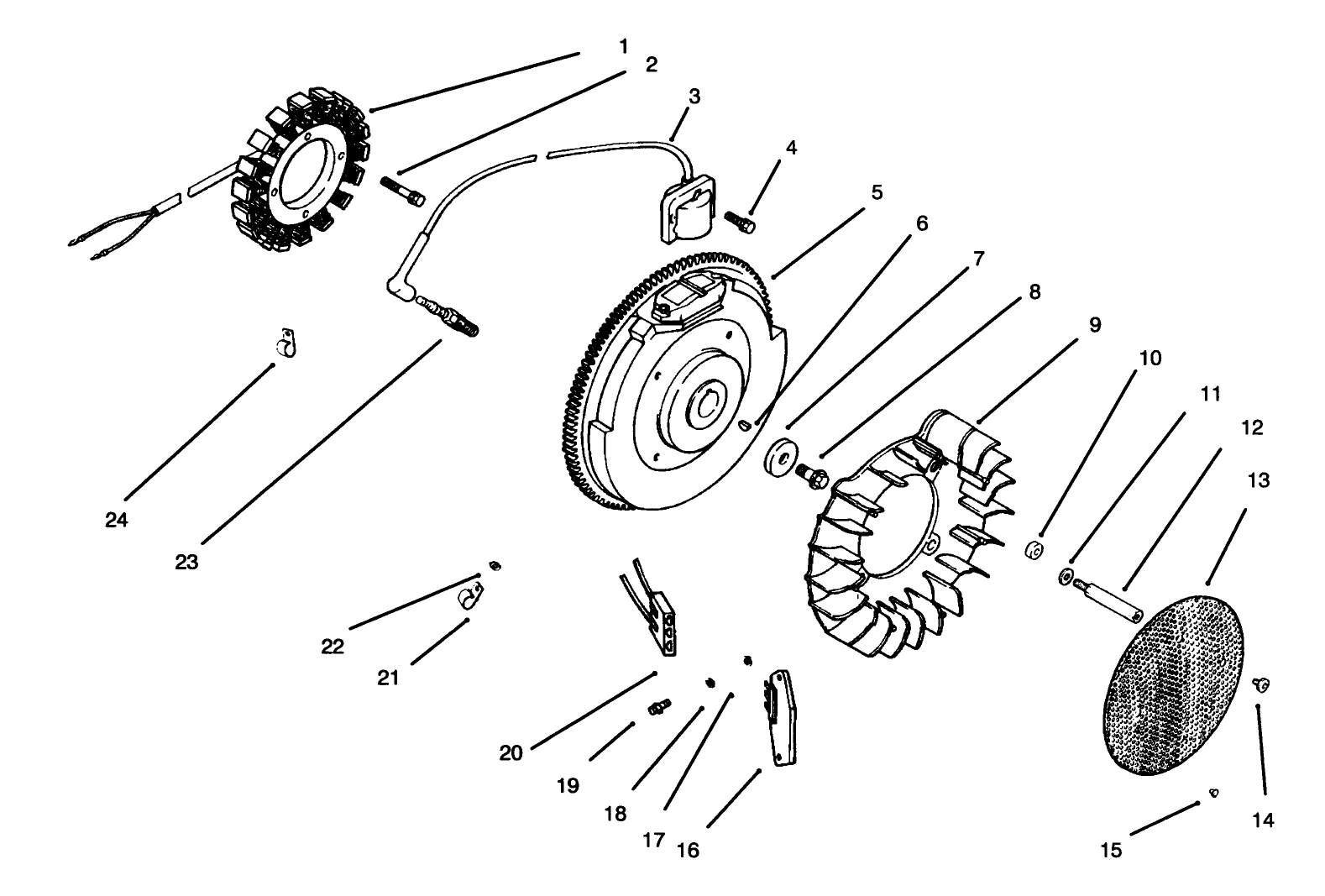 1
2
3
4
5
6
7
8
9
10
11
12
13
24
23
22
21
20
19
18
17
16
15
14