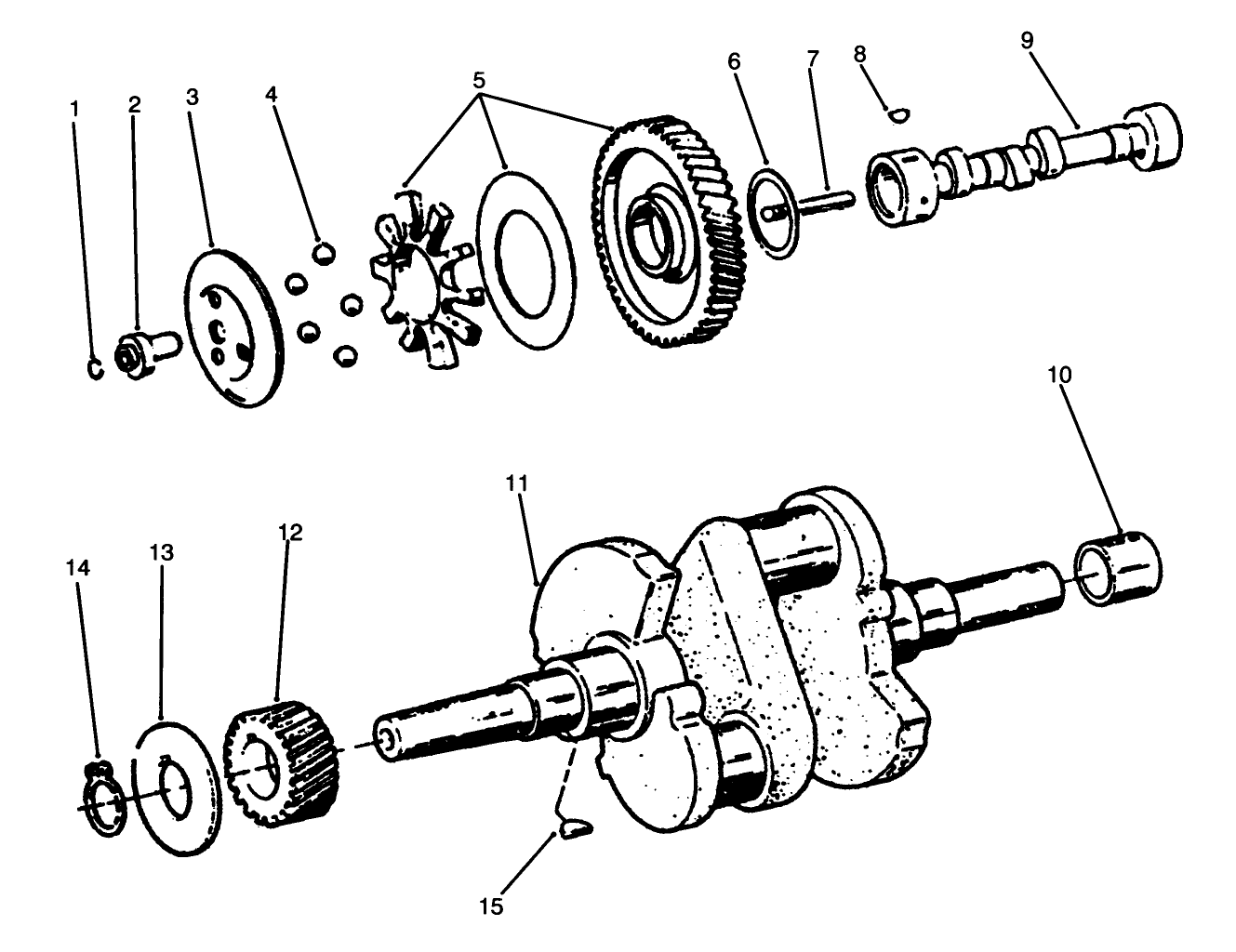 1
2
3
4
5
6
7
8
9
10
11
12
13
14
15