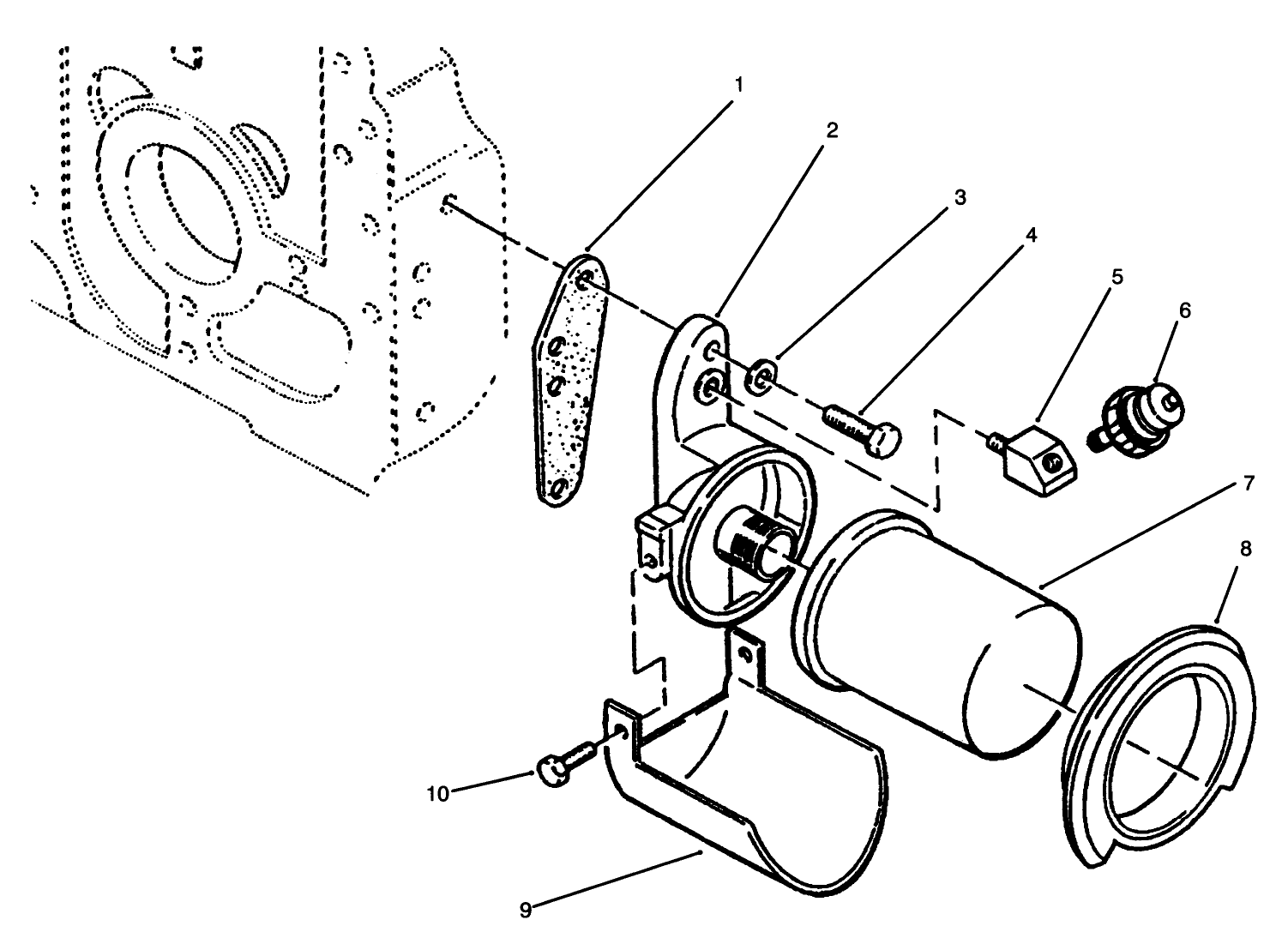 1
2
3
4
5
6
7
8
10
9