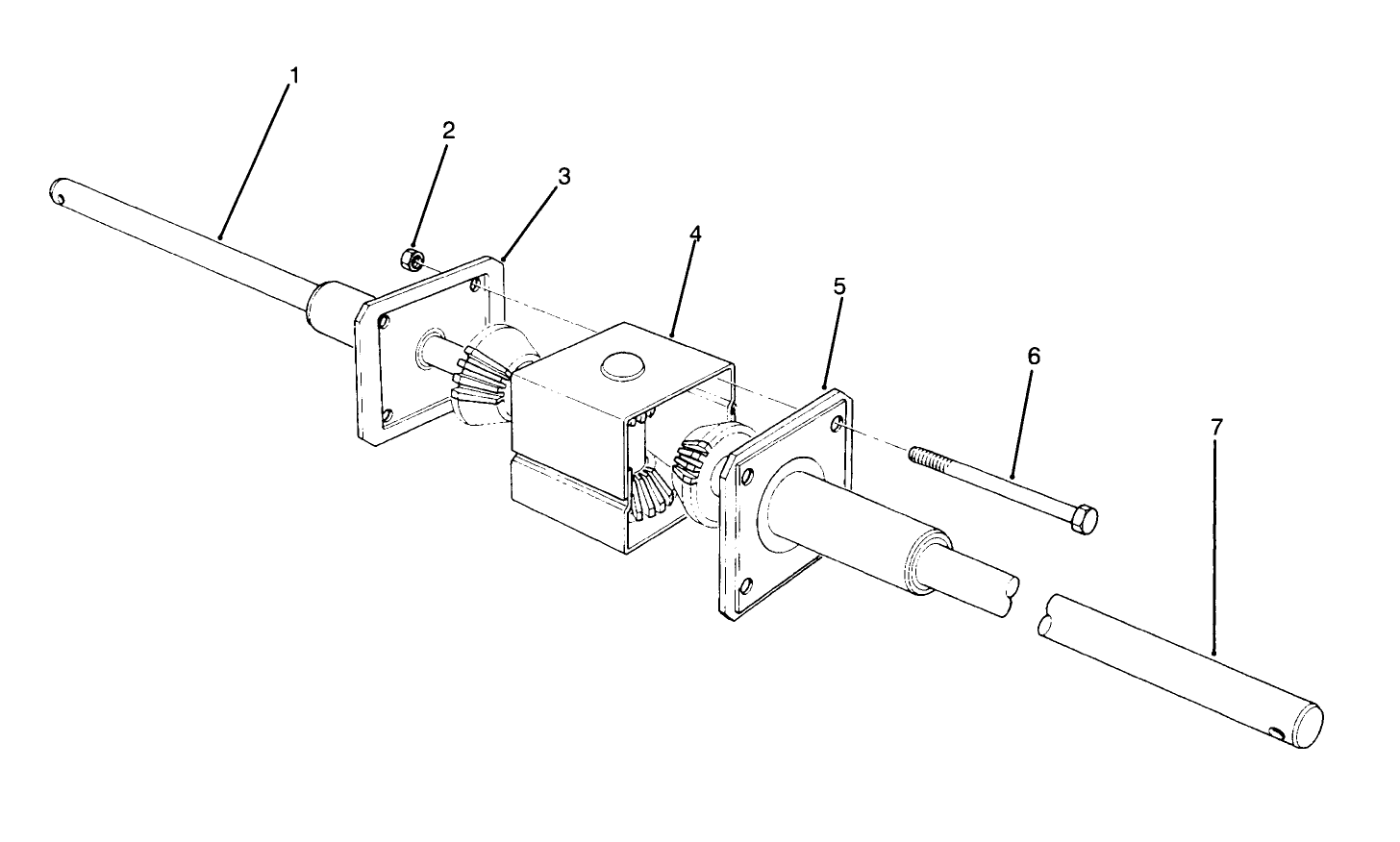 1
2
3
4
5
6
7