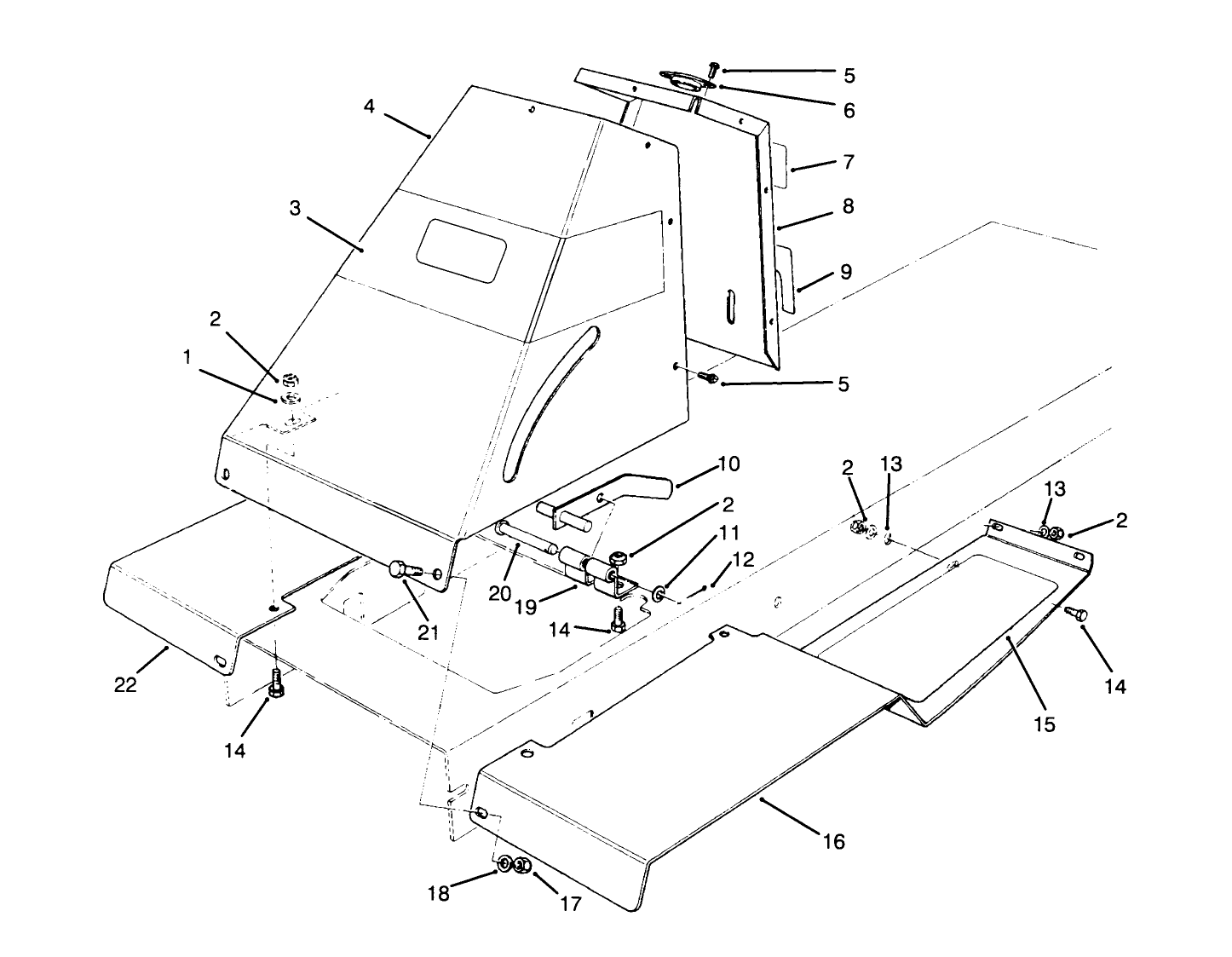 5
6
4
7
8
3
9
2
1
5
10
2
13
13
2
2
11
12
20
19
21
14
14
22
15
14
16
18
17