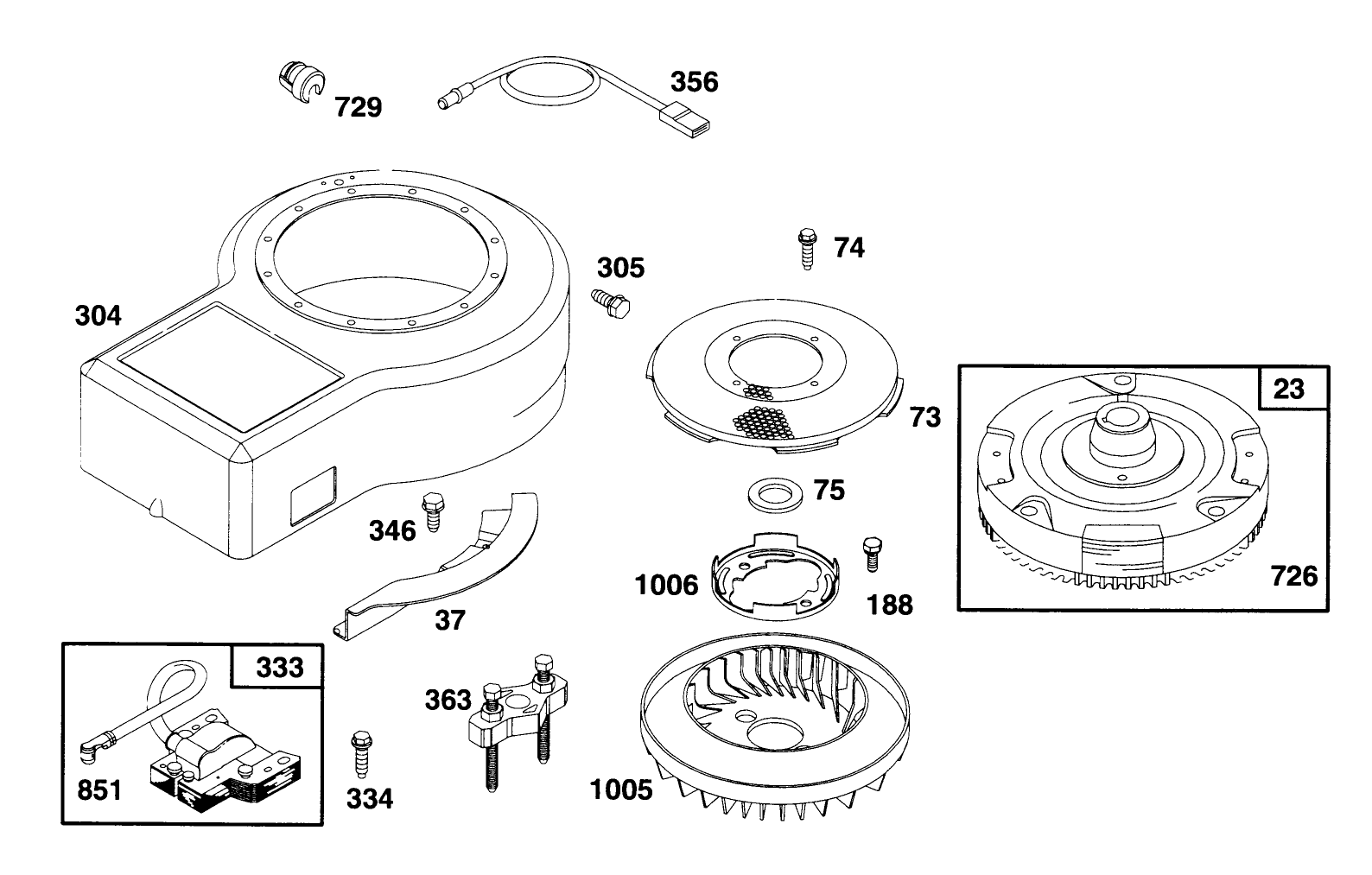 729
356
74
305
304
73
23
75
346
1006
188
726
37
333
363
851
334
1005