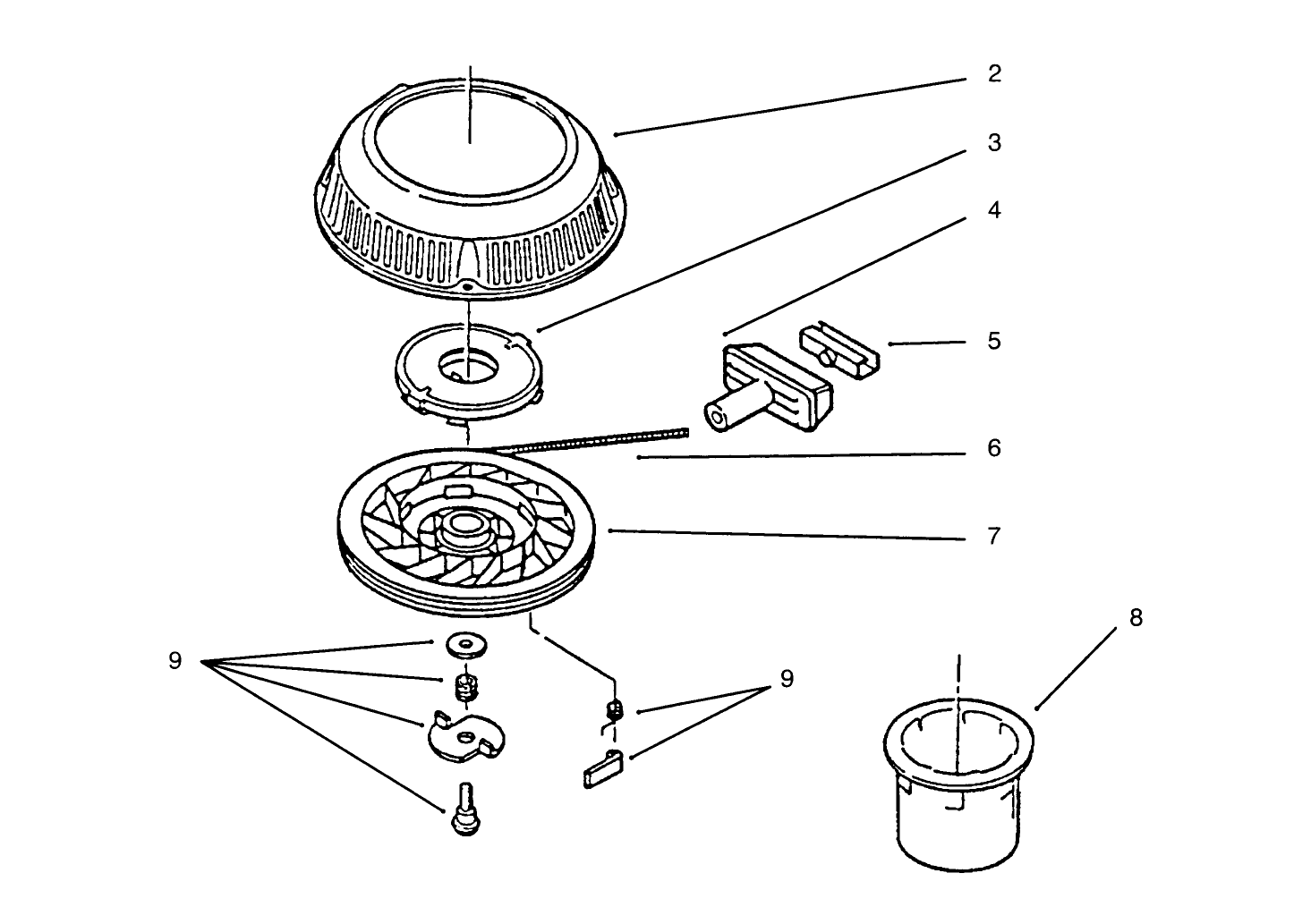 2
3
4
5
6
7
8
9
9