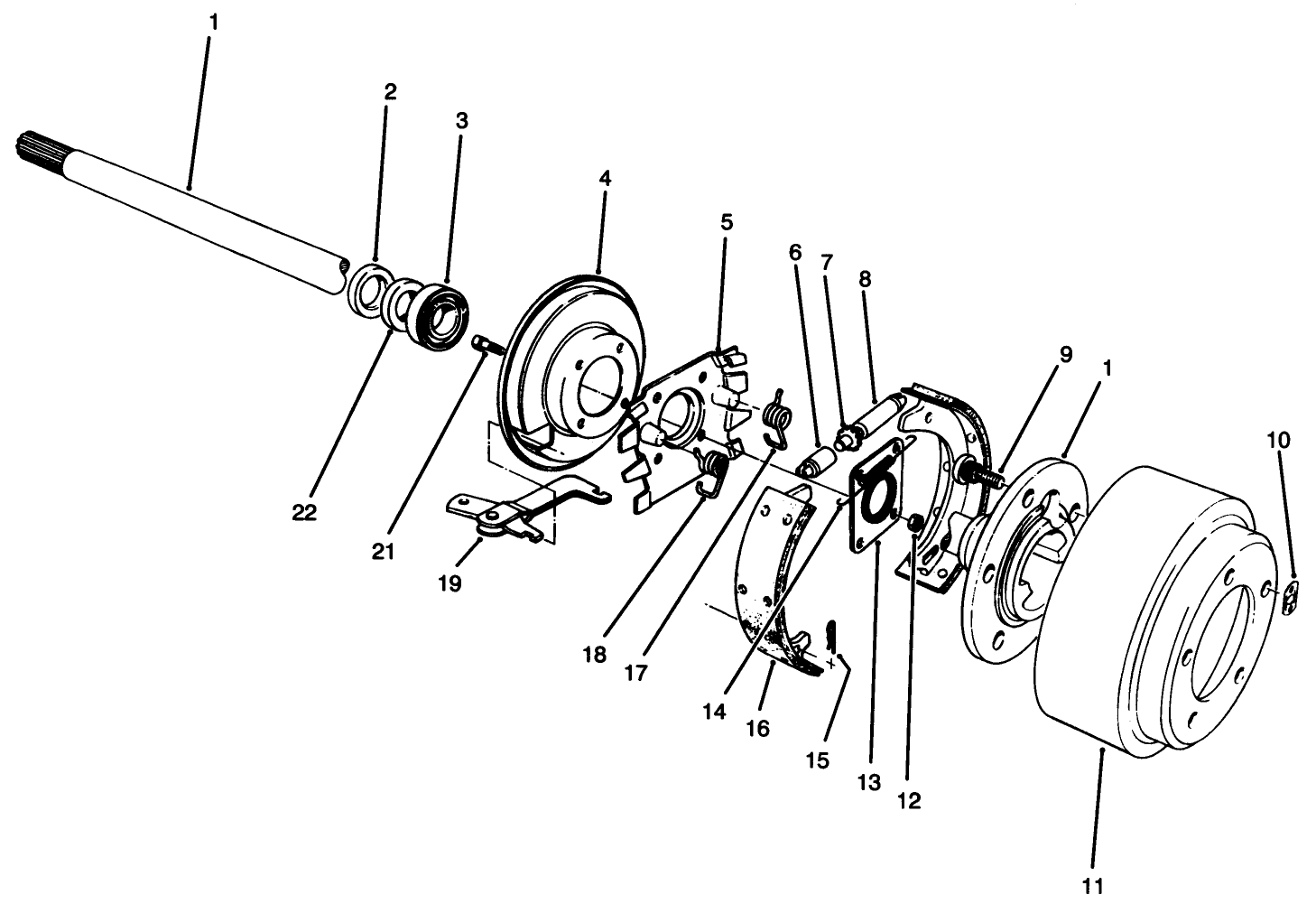 1
2
3
4
5
6
7
8
9
1
10
22
21
19
18
17
14
16
15
13
12
11