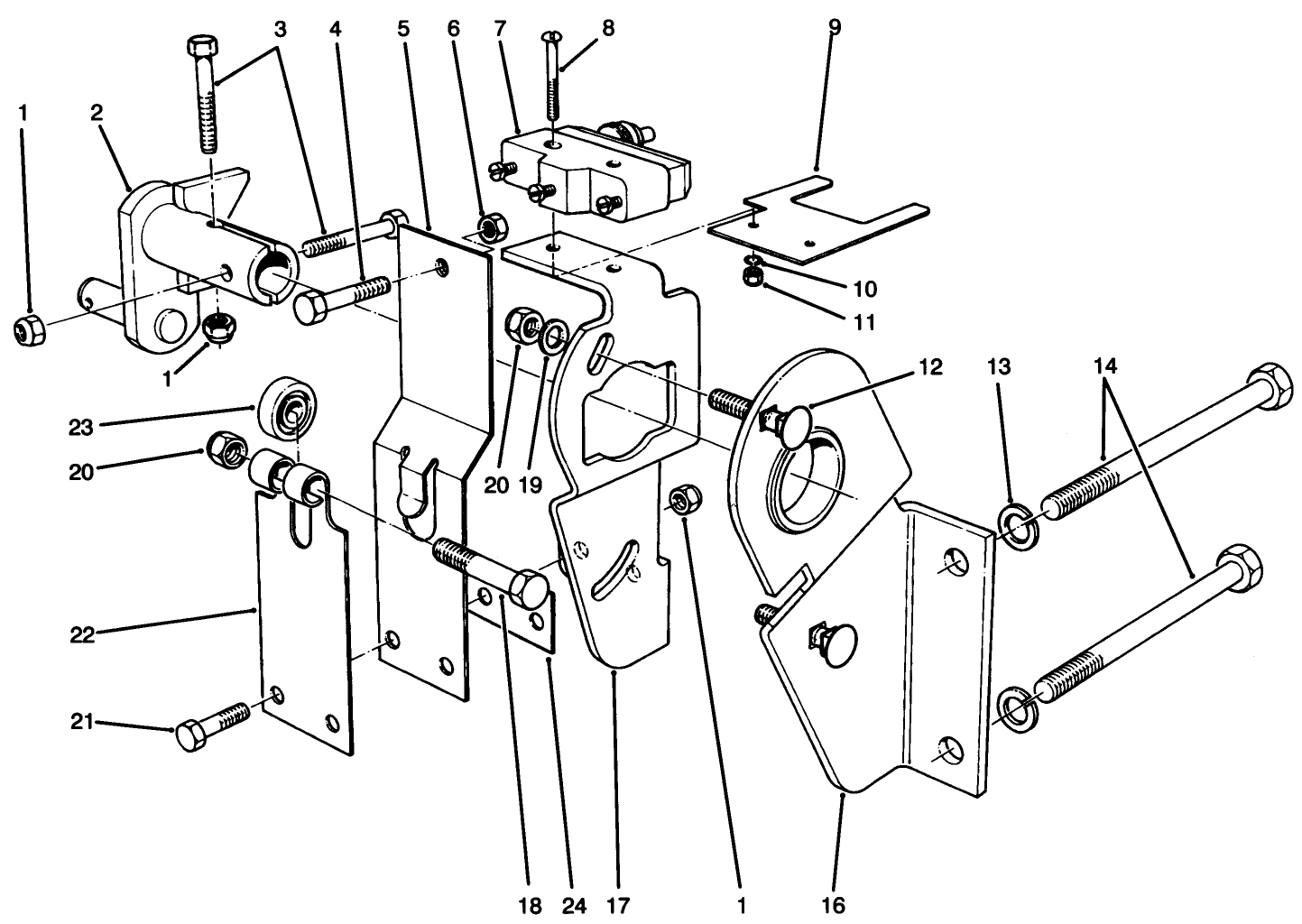 3 4 5 6 7 8 9
1 2
10
11
1
12 13 14
23
20
20 19
22
21
18 24 17 1 16