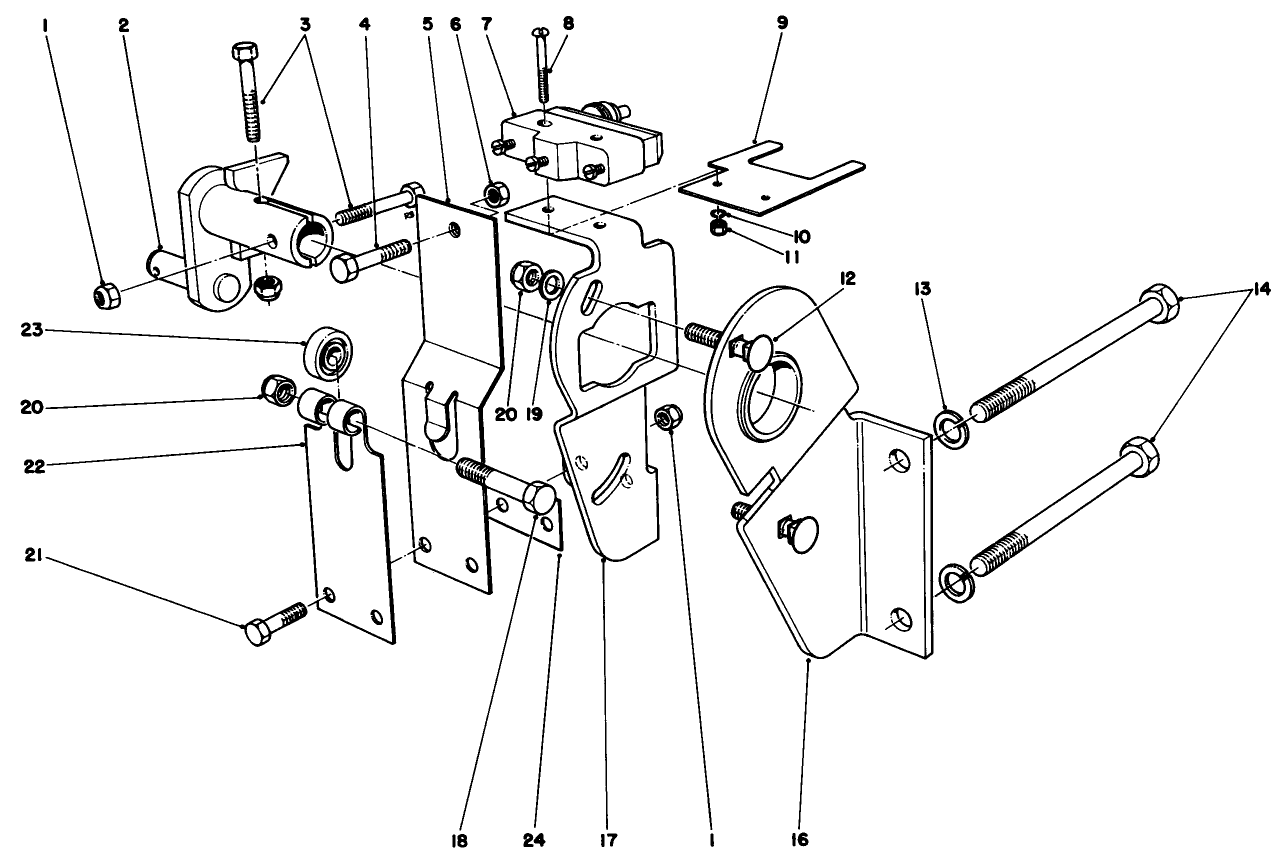 1
2
3
4
5
6
7
8
9
10
11
12
13
14
23
20
20
19
22
21
18
24
17
1
16