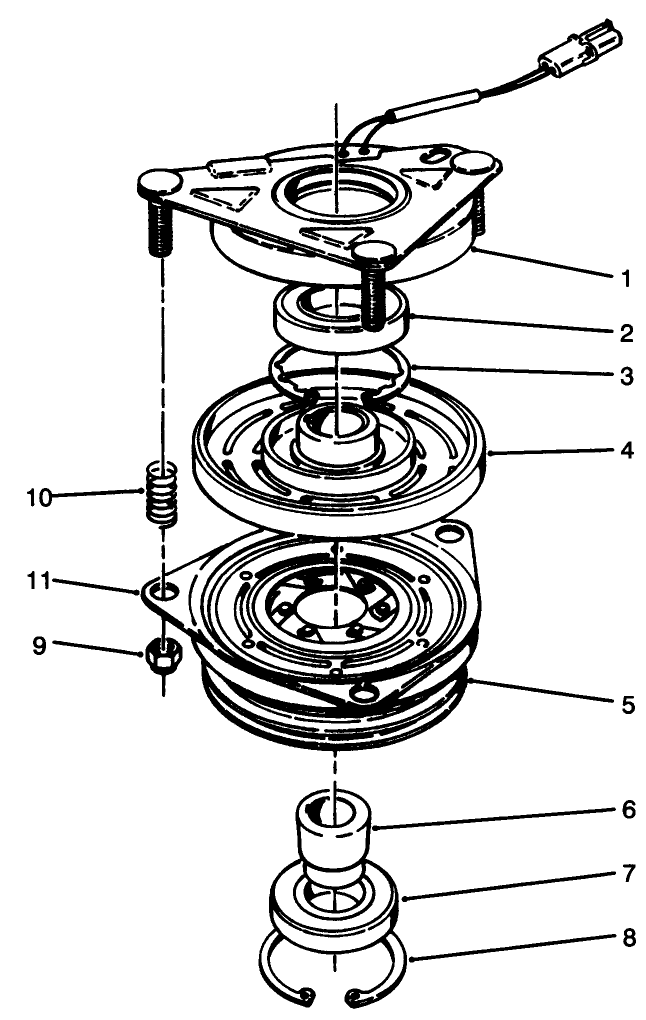 1
2
3
4
10
11
9
5
6
7
8