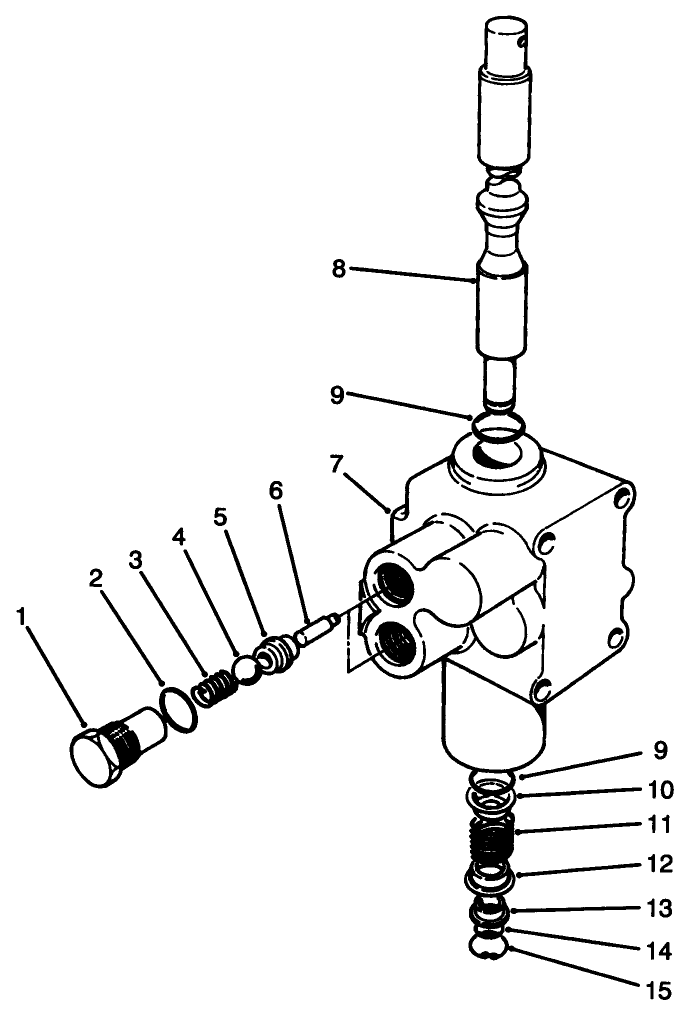 8
9
7
6
5
4
3
2
1
9
10
11
12
13
14
15