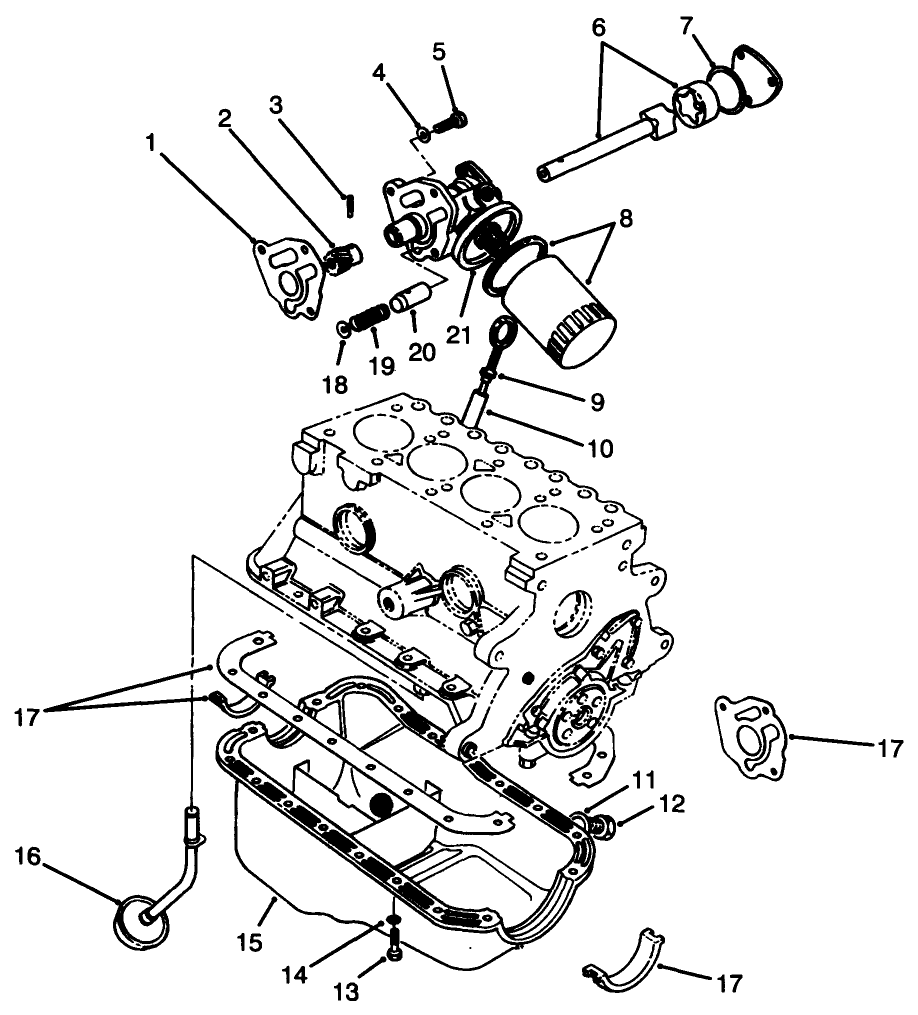 1
2
3
4
5
6
7
8
21
20
19
18
9
10
17
17
11
12
16
15
14
13
17